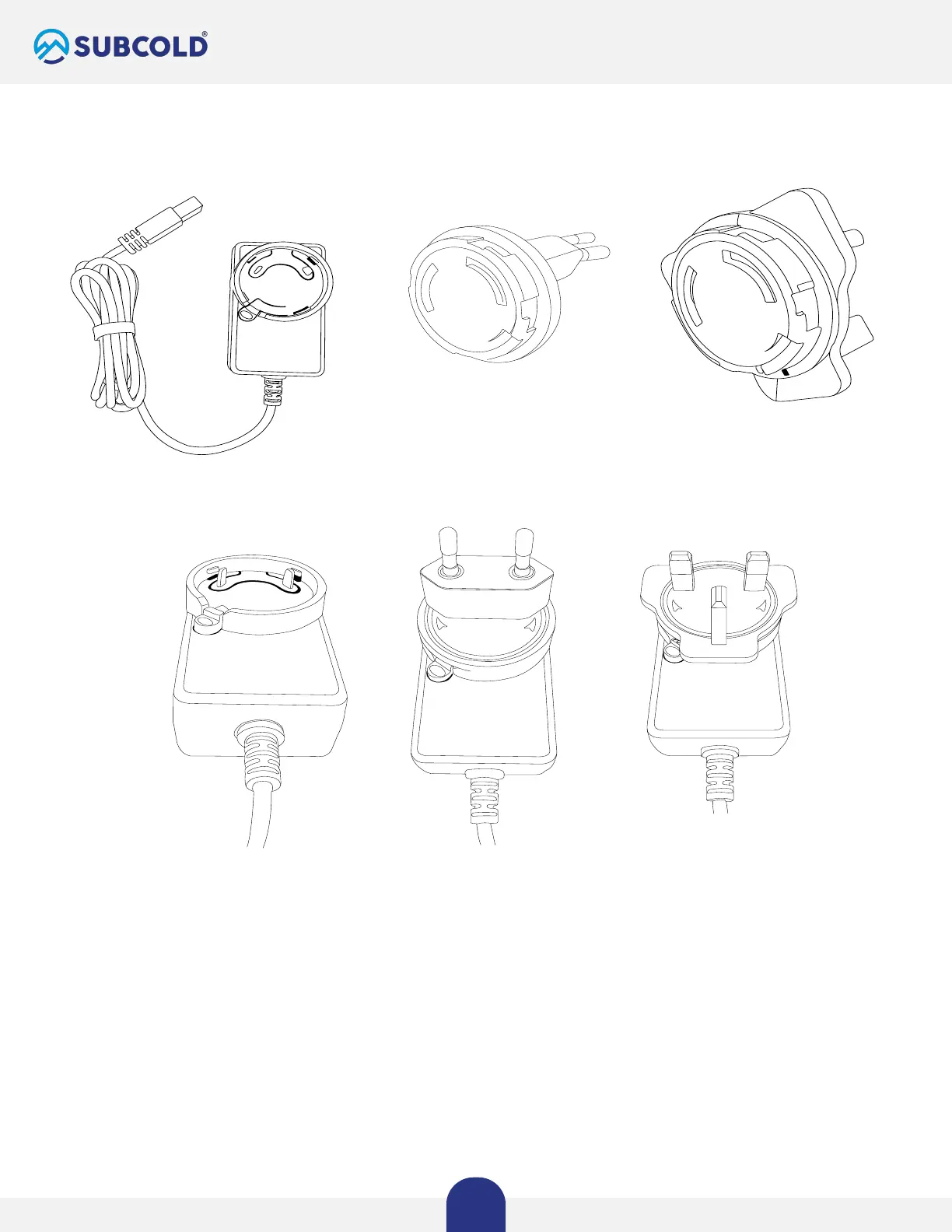 SUBCOLD®