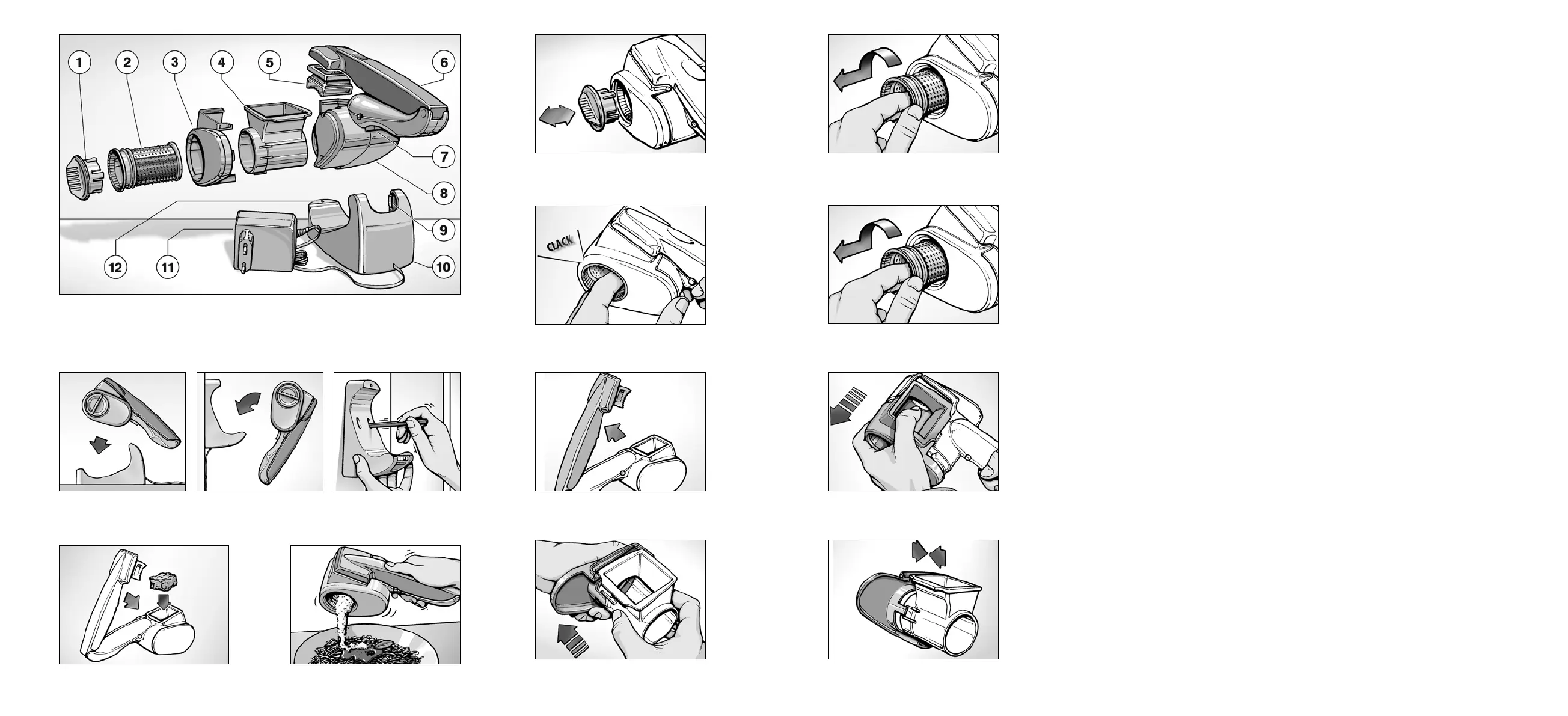 1
2
3
4
5
6
7
8
9
10
11
12

CLACK