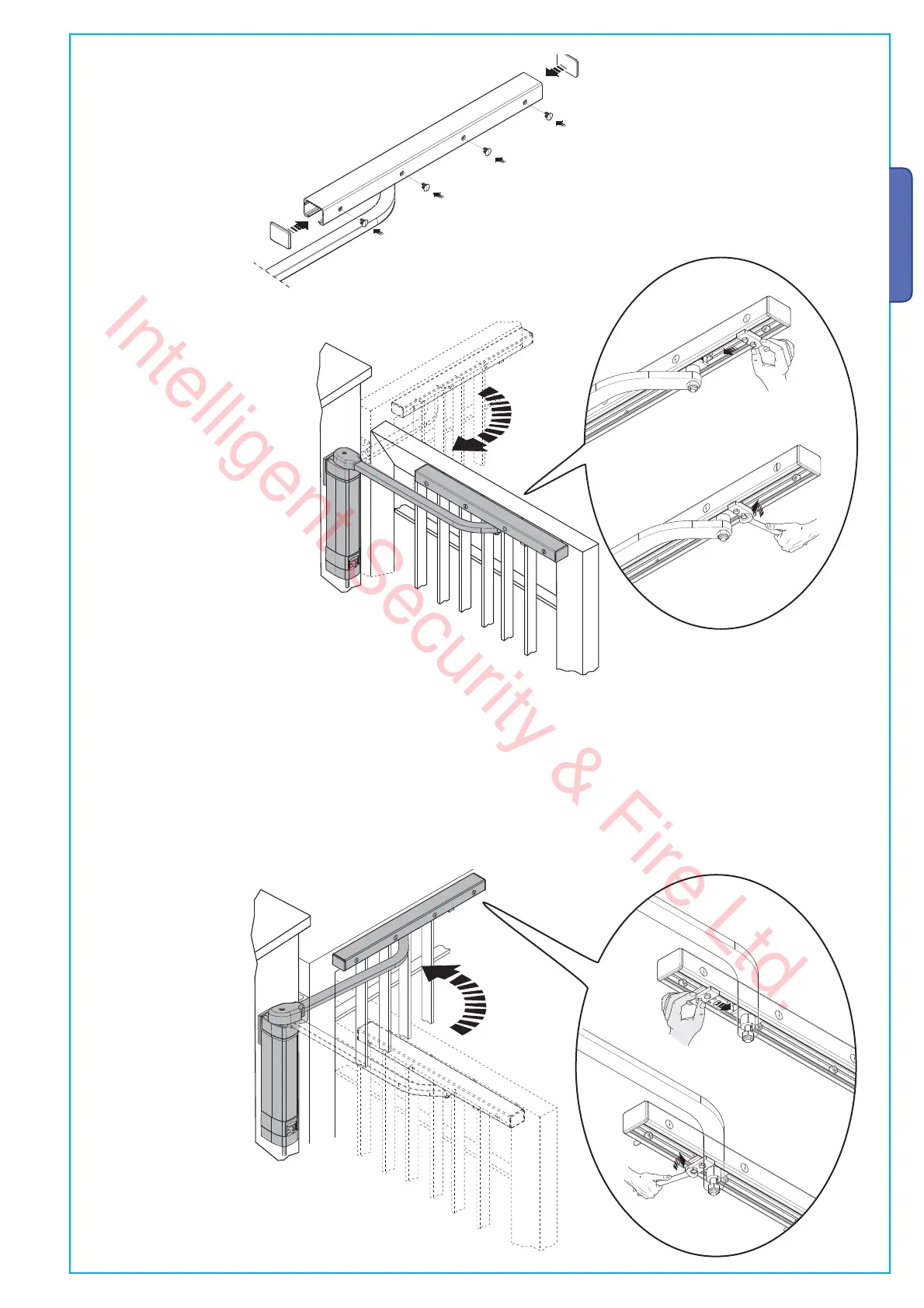 Intelligent Security & Fire Ltd.