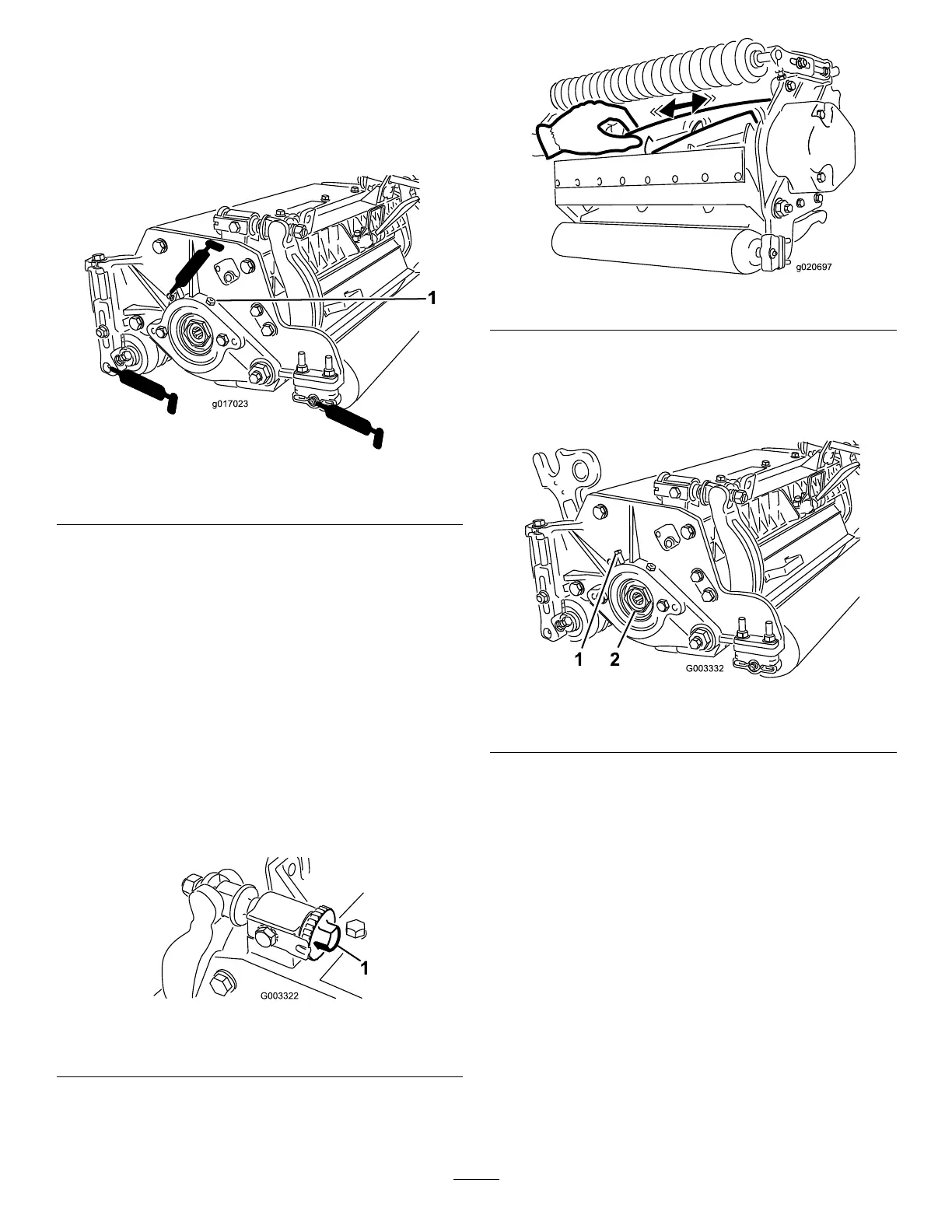 1

g017023

1

G003322

g020697

1 2

G003332