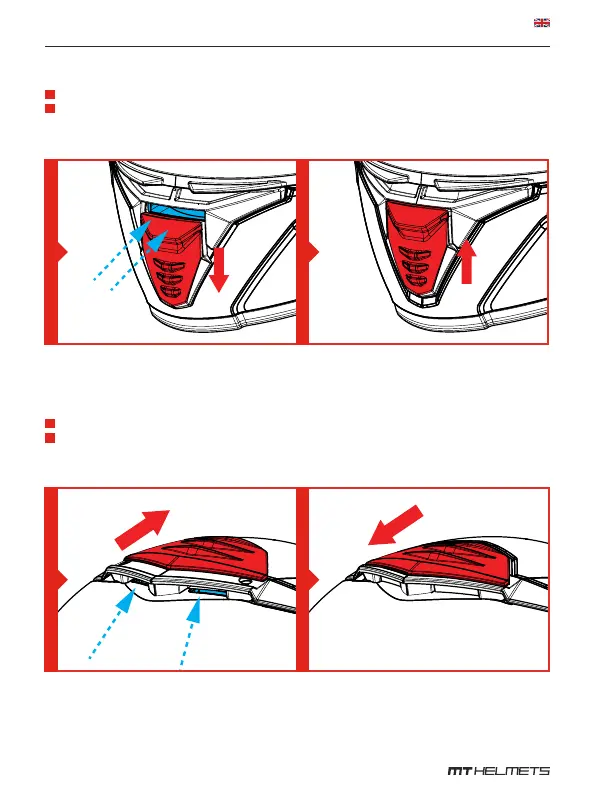 MT HELMETS