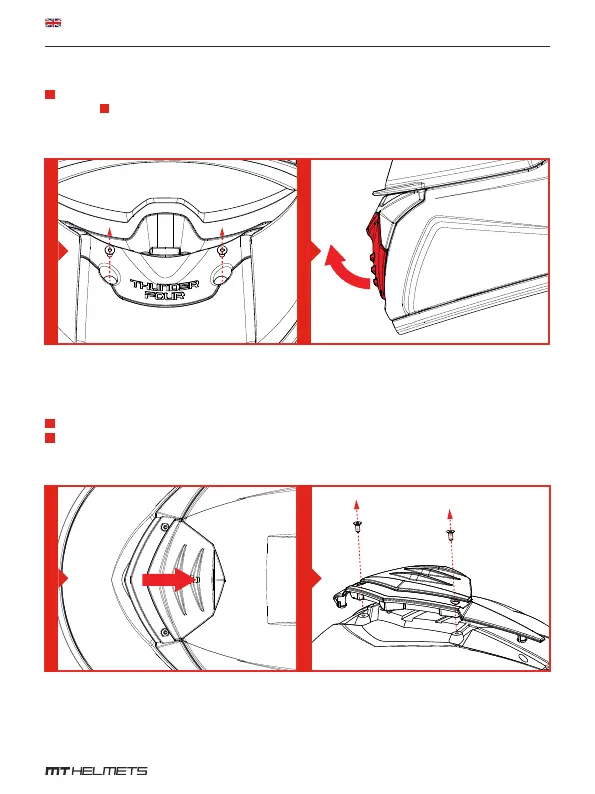 THUNDER FOUR

MT HELMETS