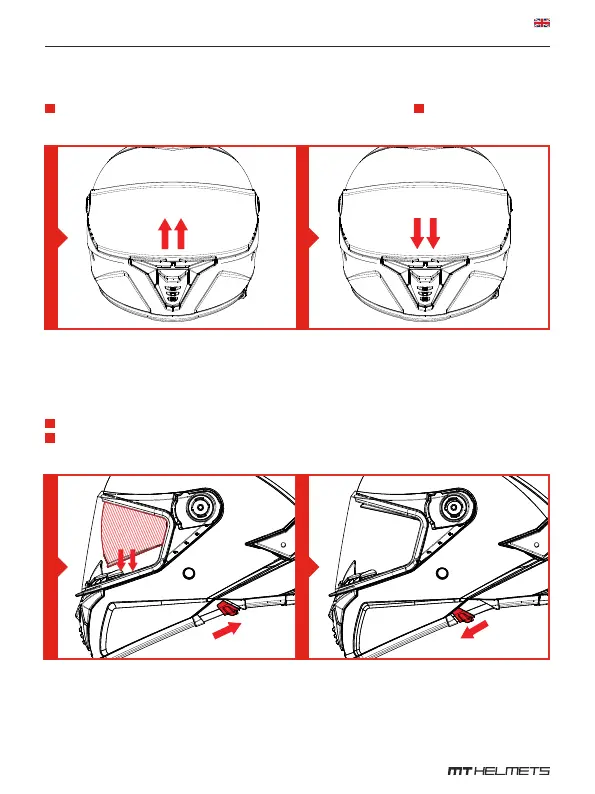 MT HELMETS