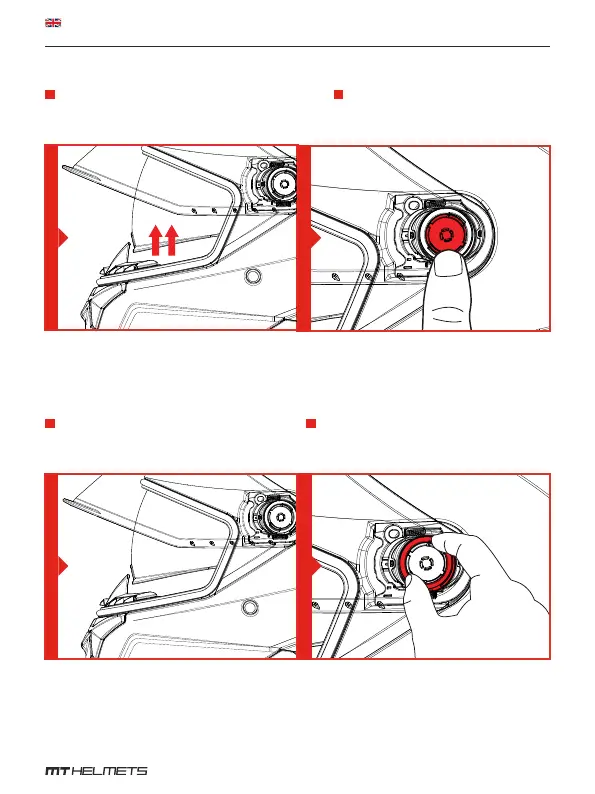 MT HELMETS