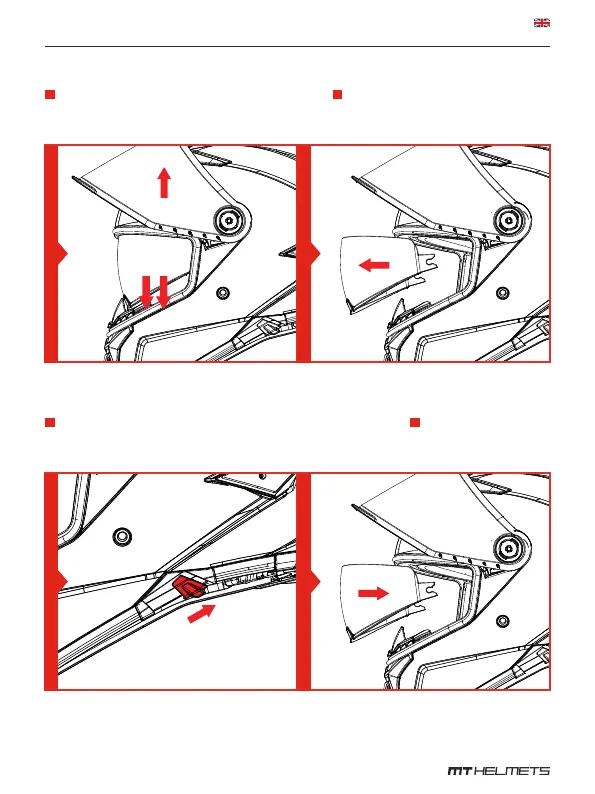 MT HELMETS