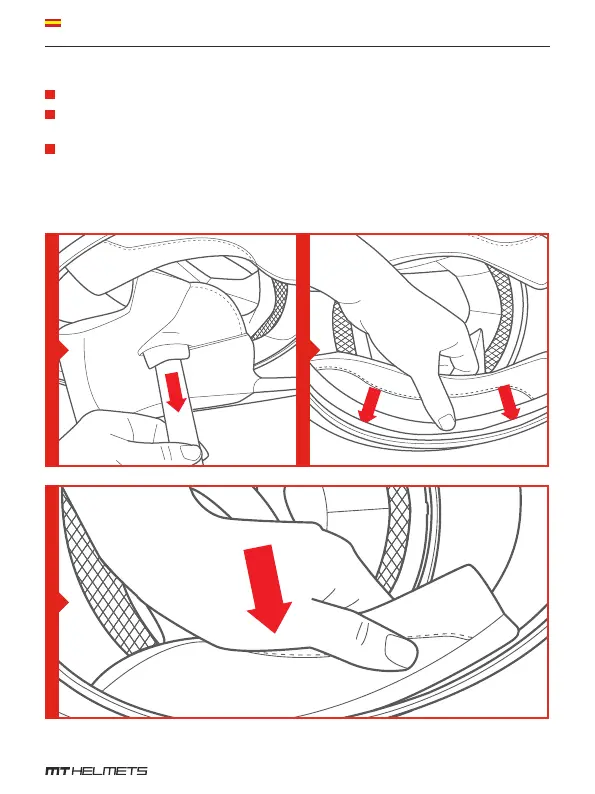 MT HELMETS