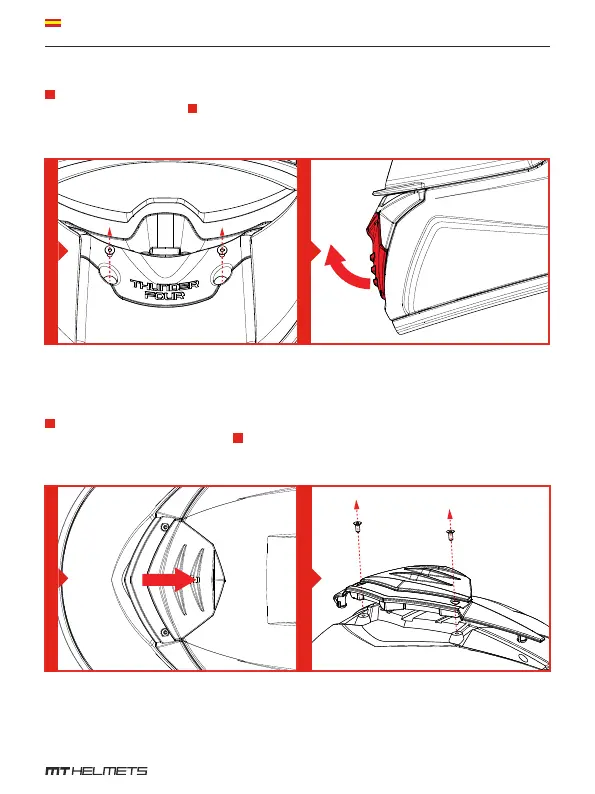 THUNDER FOUR

MT HELMETS