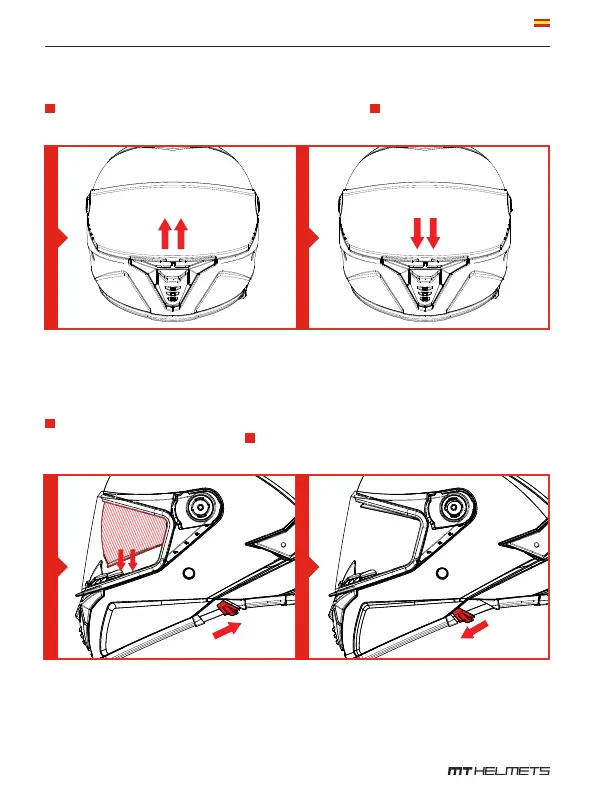 MT HELMETS