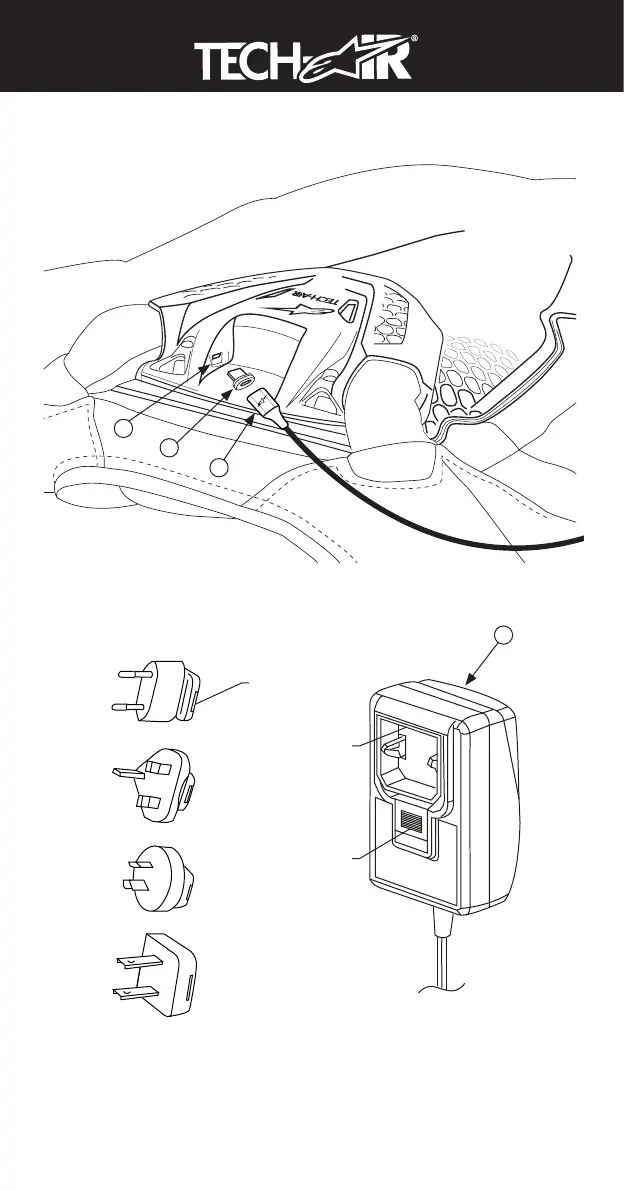 TECH-AIR®

TECH-AIR