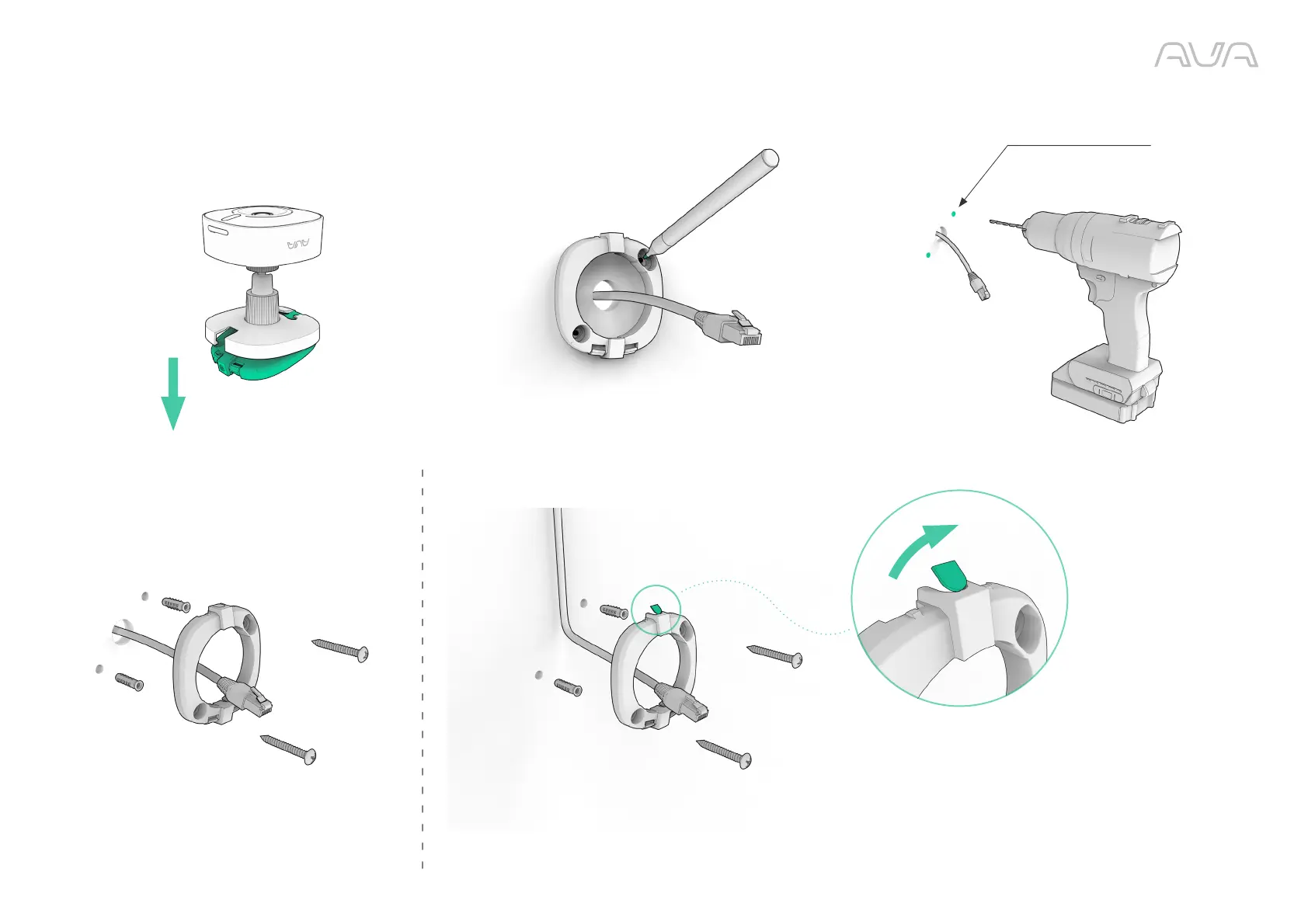 AVA

AVA