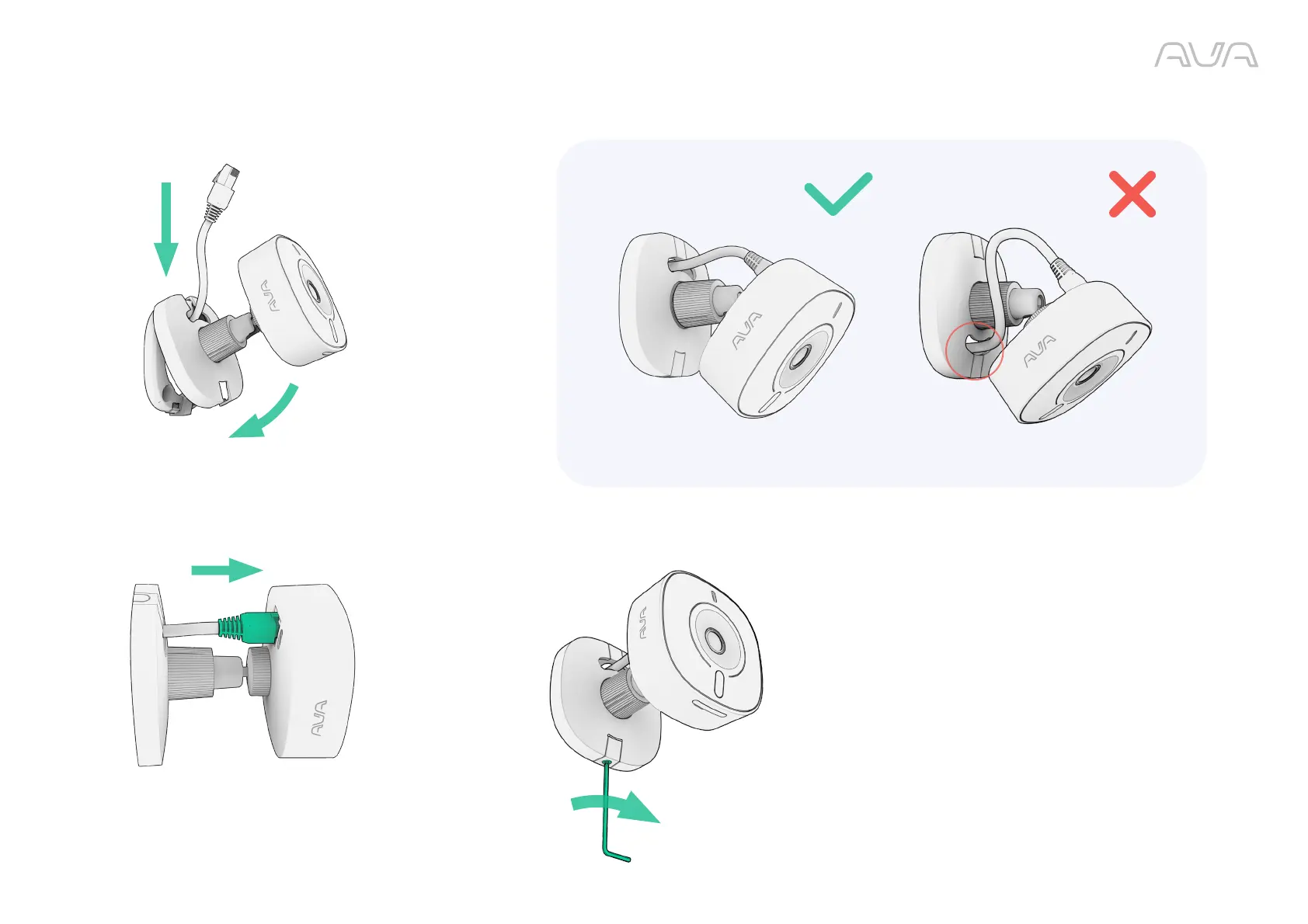 AVA

AVA

AVA

AVA

AVA

AVA