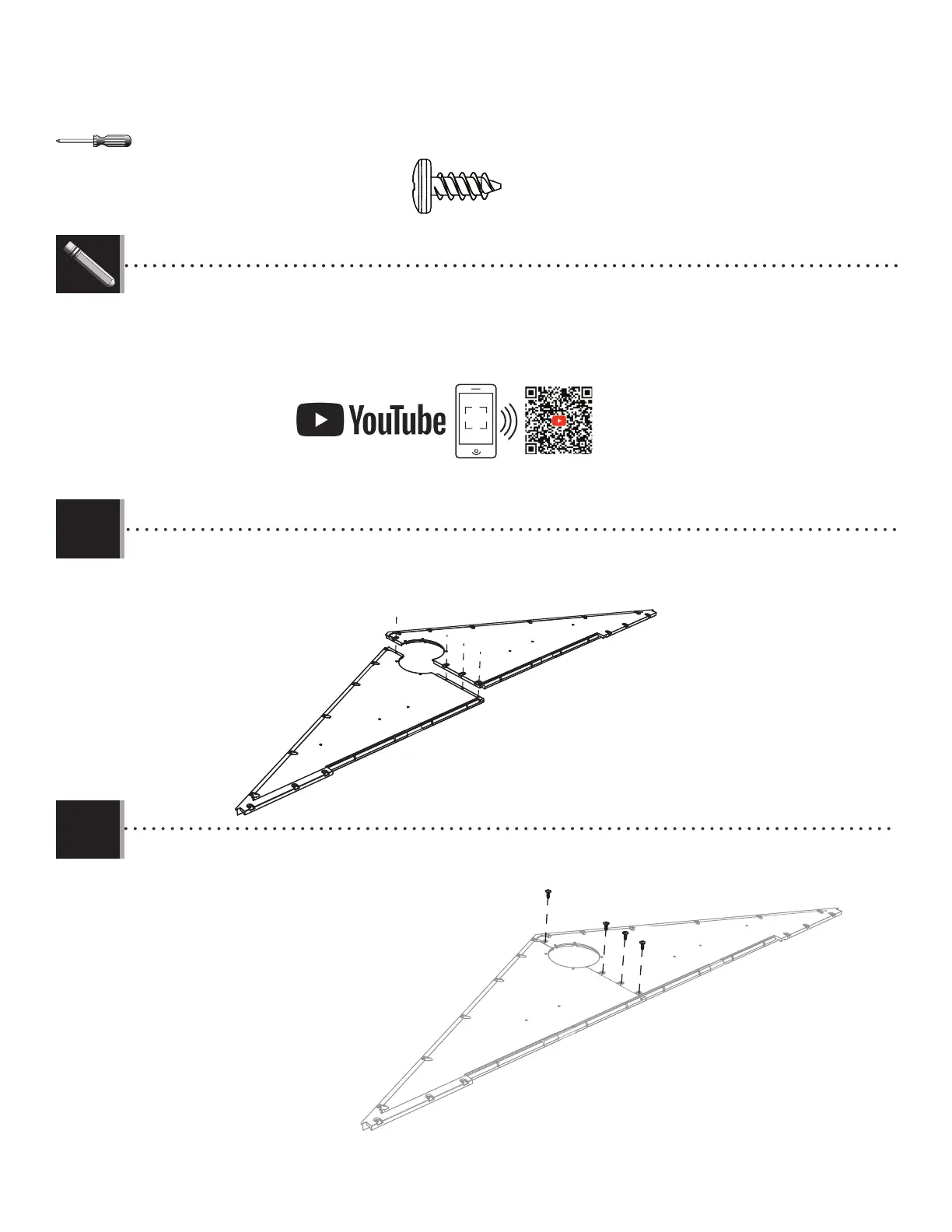 YouTube