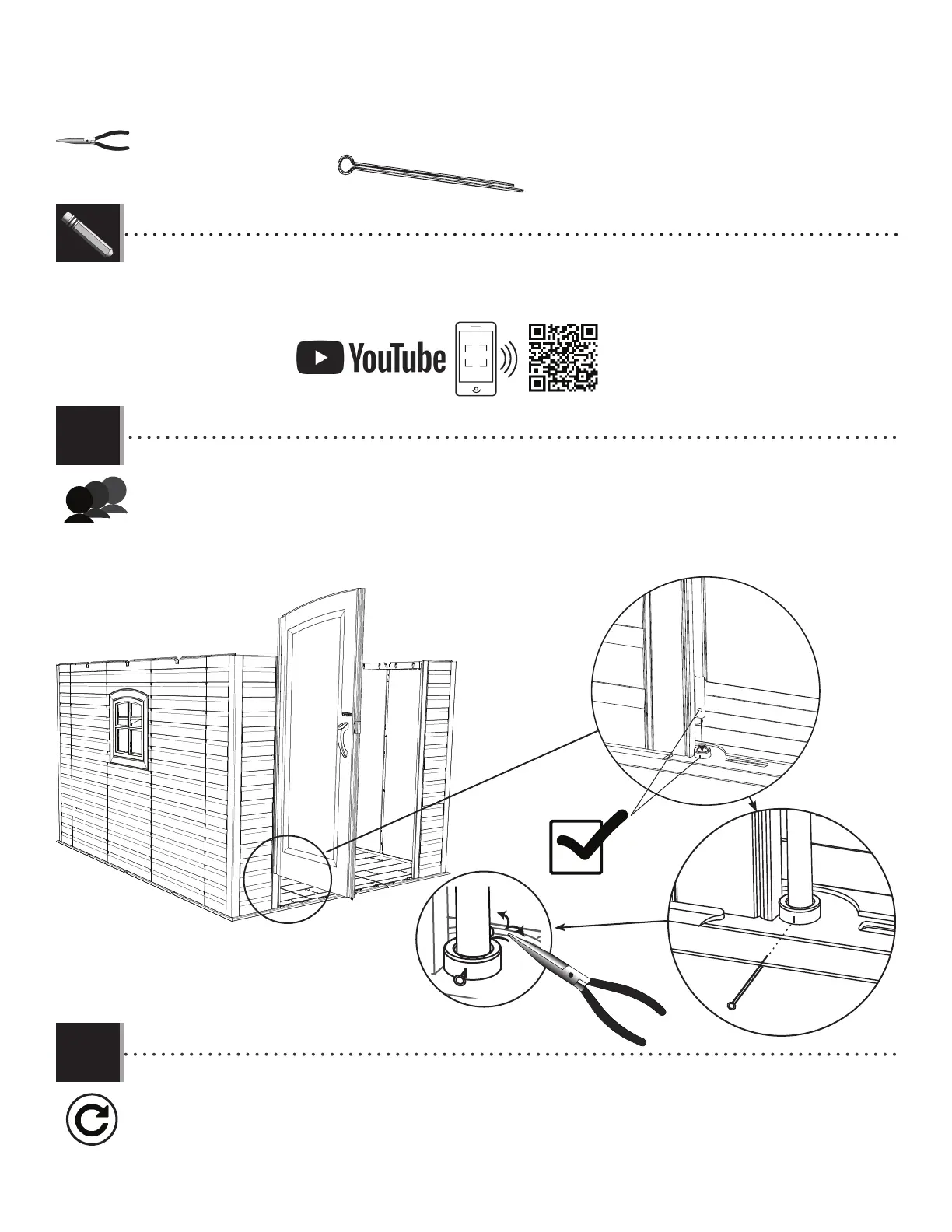 YouTube