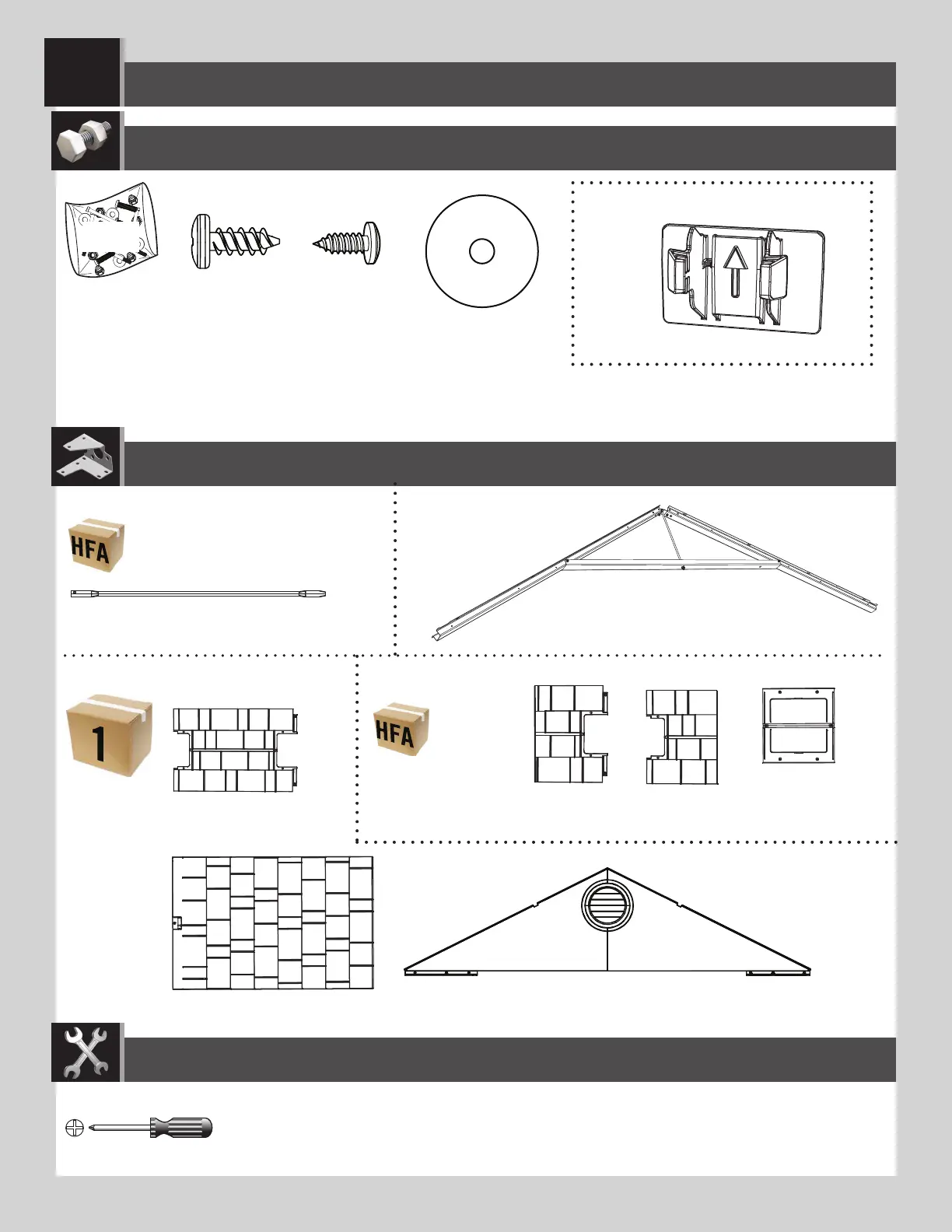 HFA

1

HFA