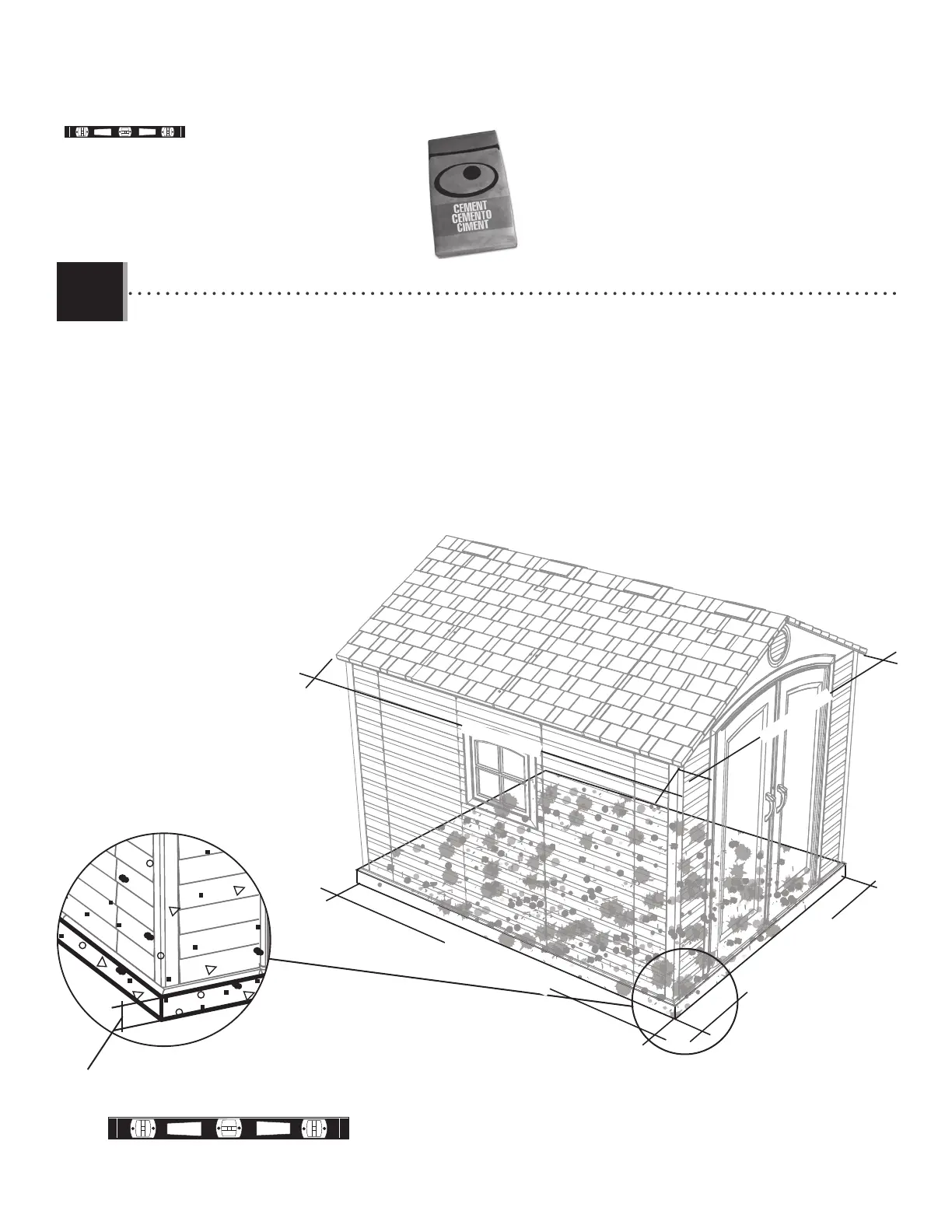 CEMENT
CEMENTO
CIMENT