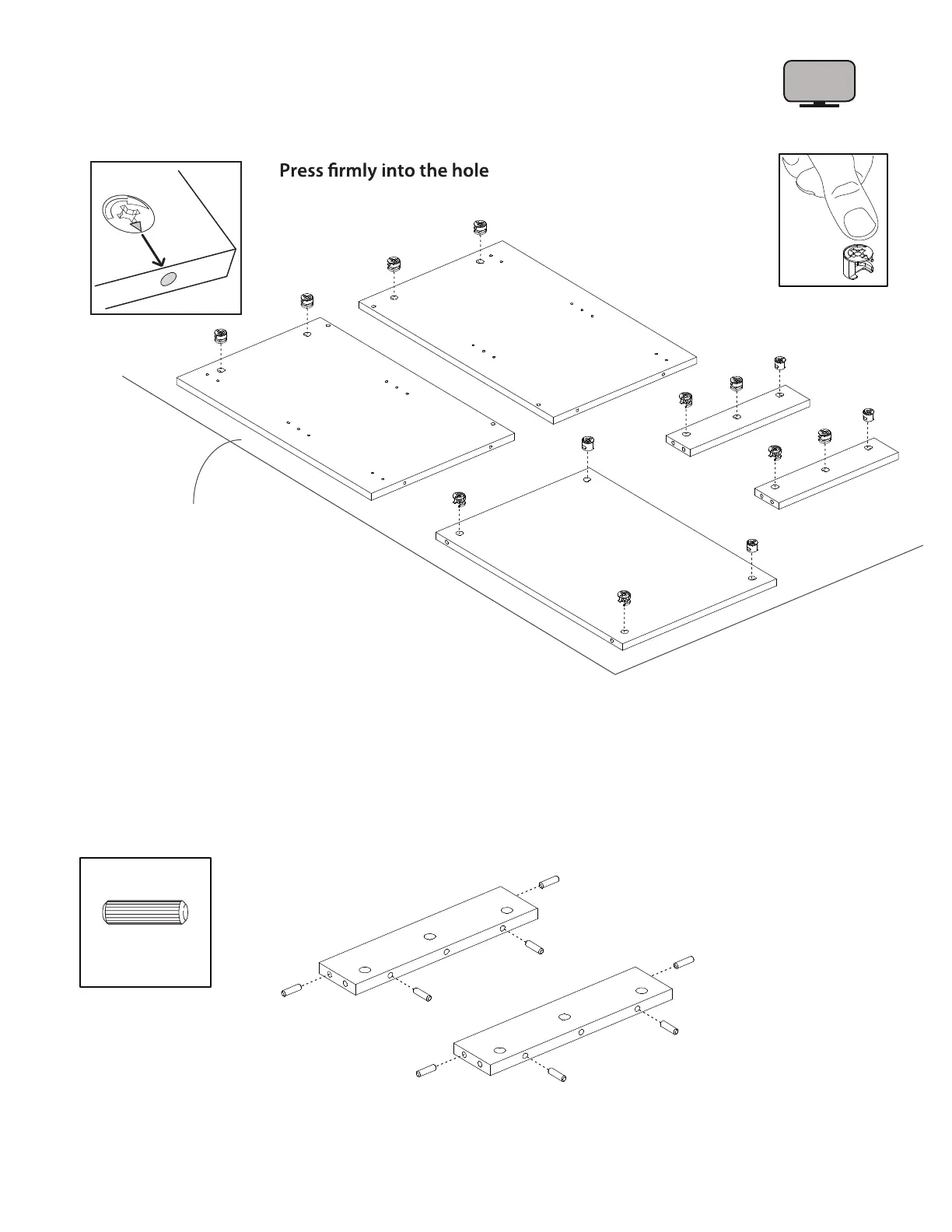 Press firmly into the hole