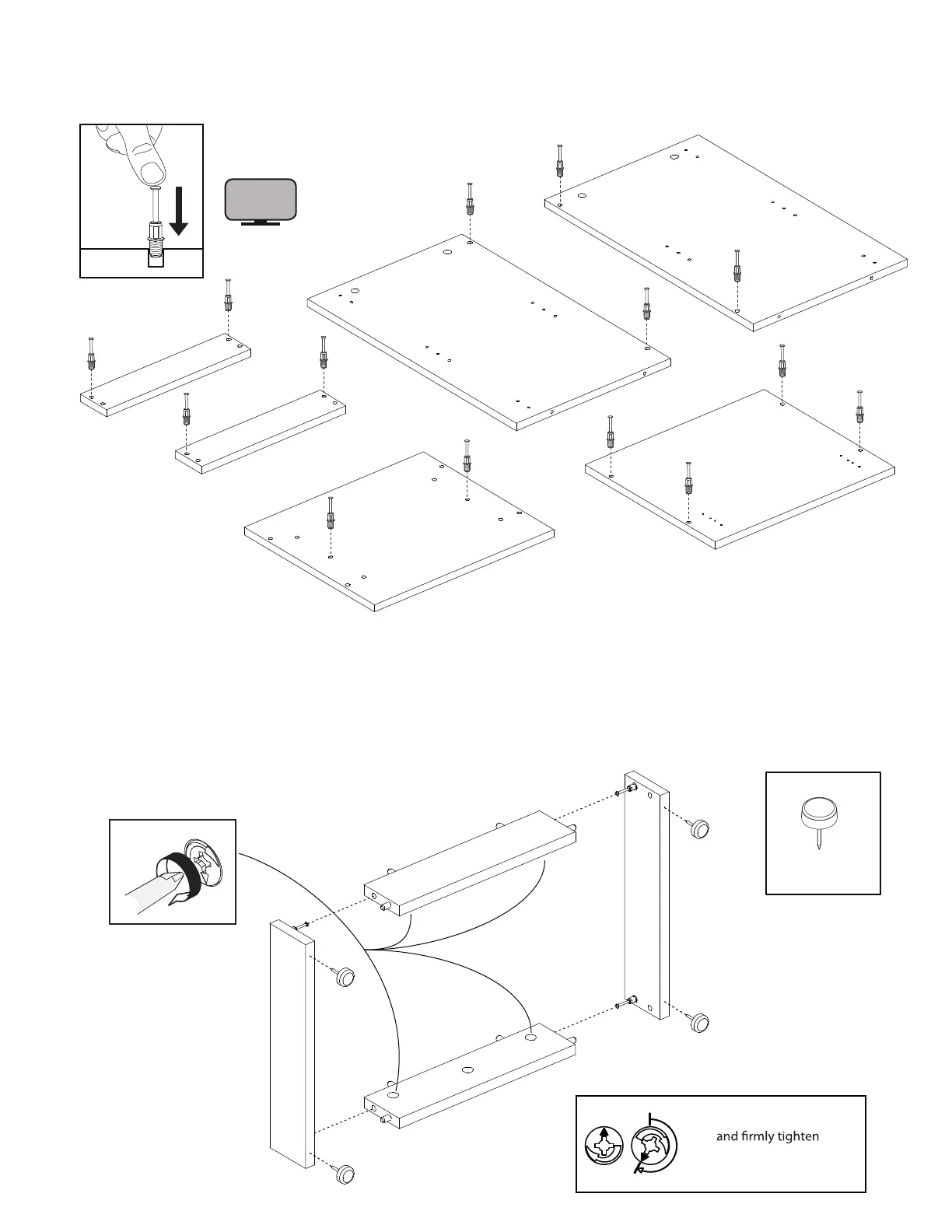 and firmly tighten