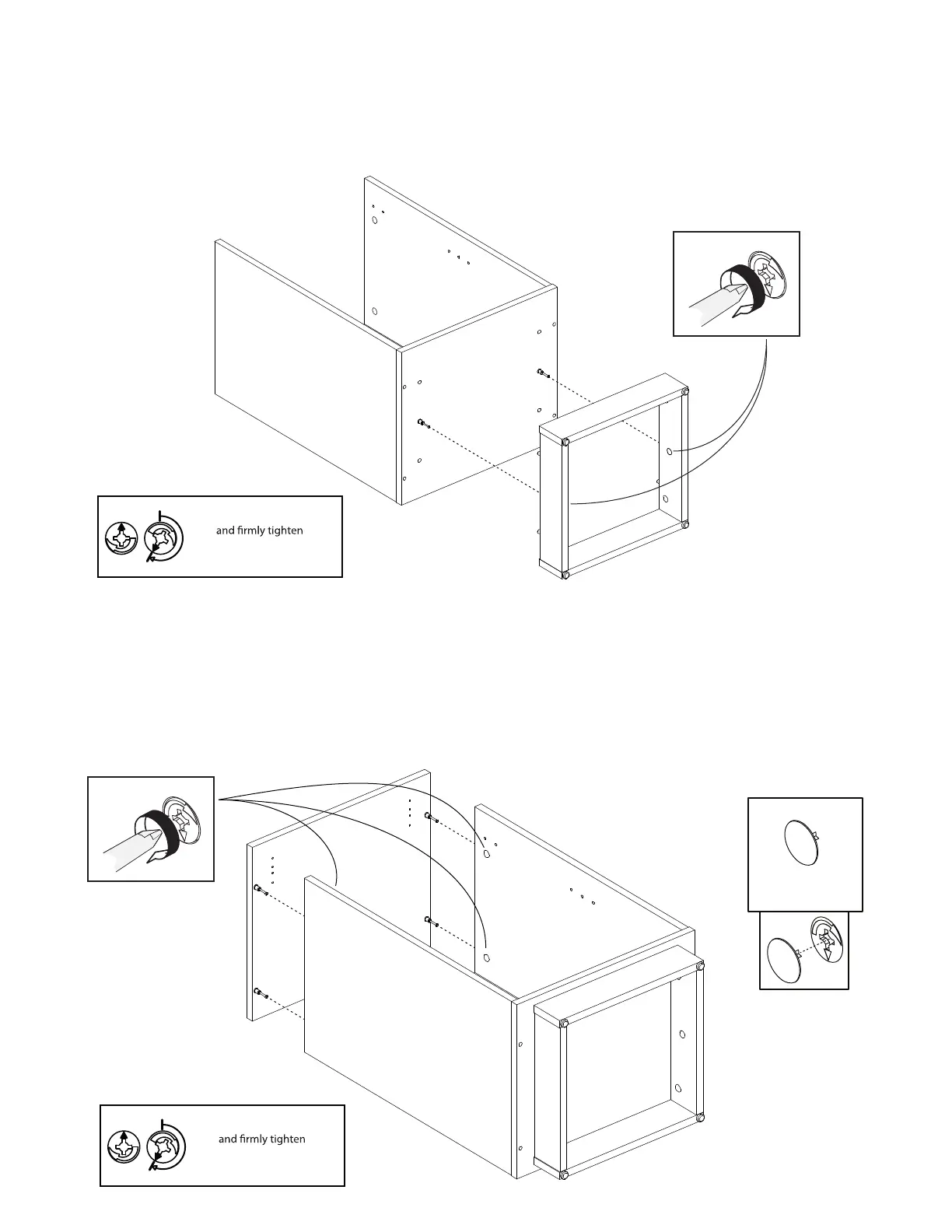 and firmly tighten

and firmly tighten