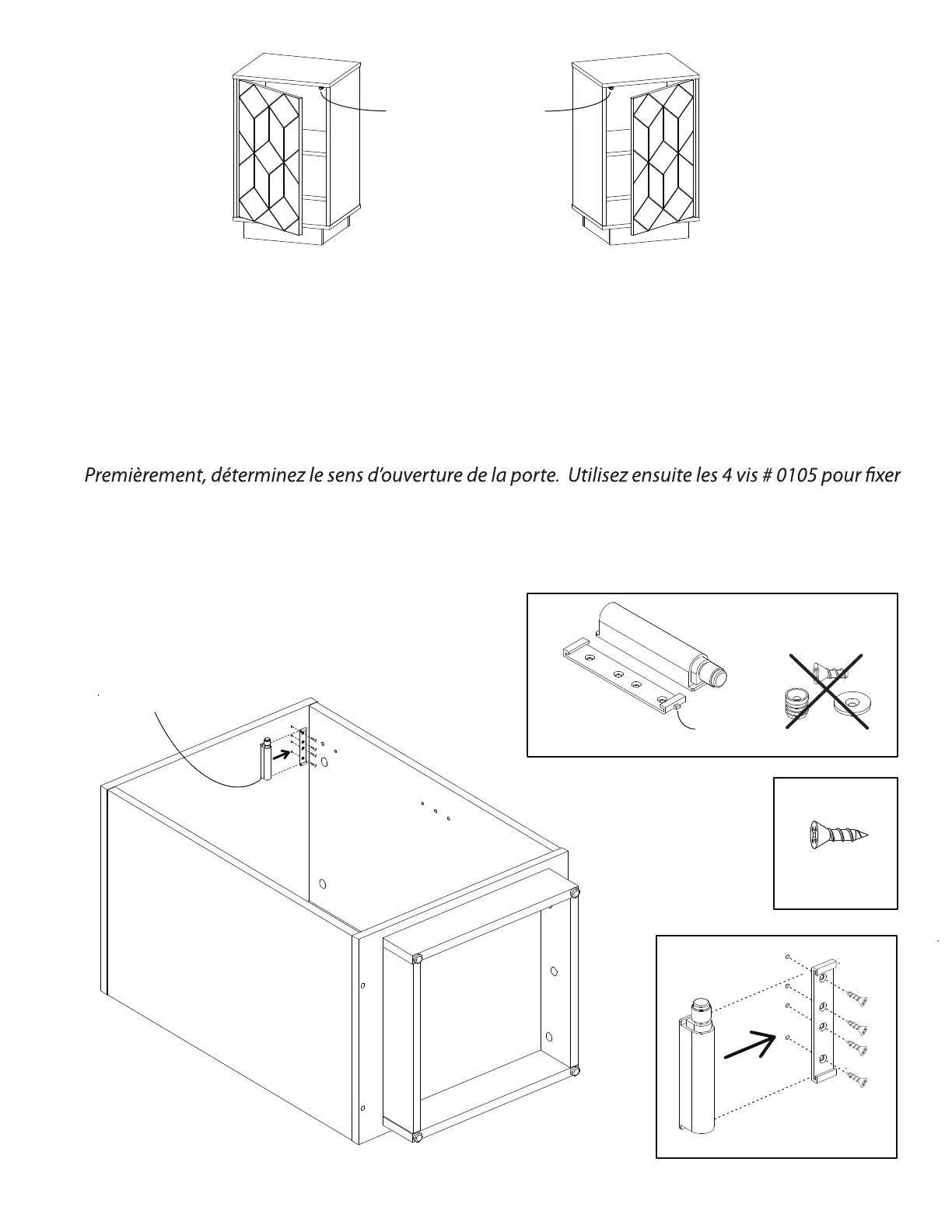 Premièrement, déterminez le sens d'ouverture de la porte.  Utilisez ensuite les 4 vis # 0105 pour fixer