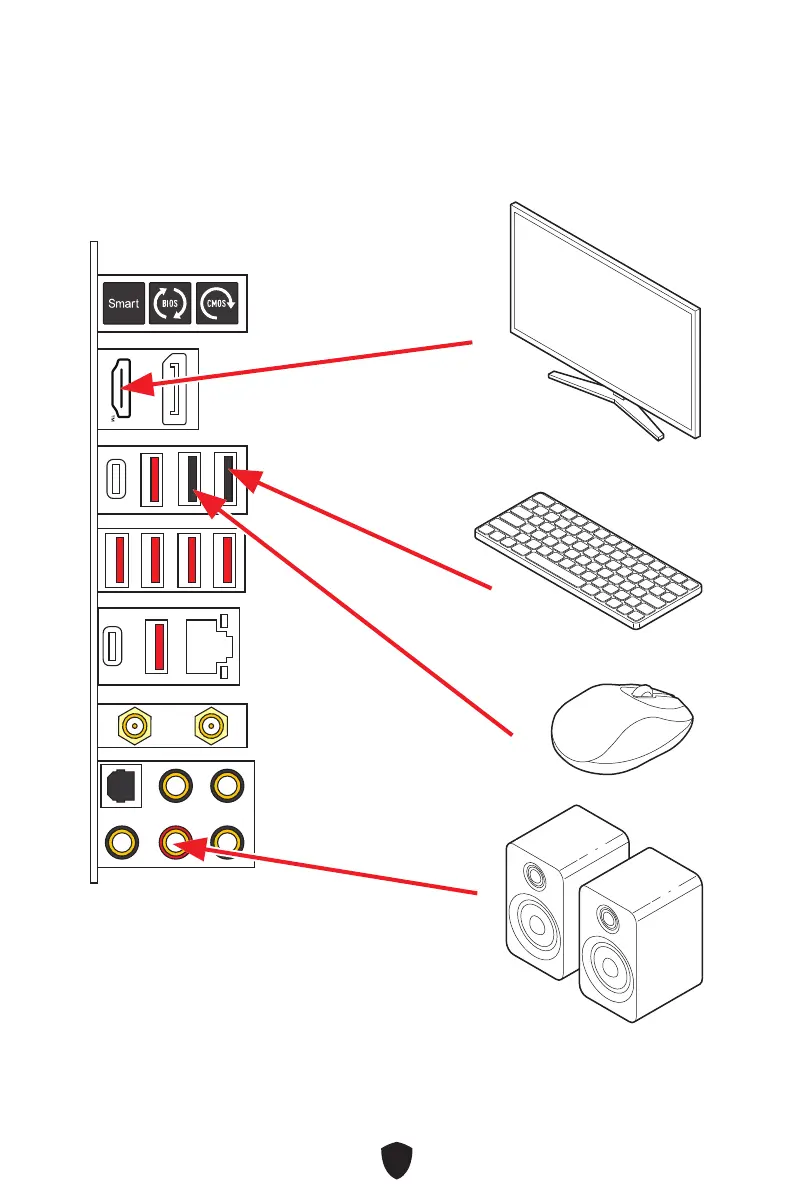 Smart
BIOS
CMOS