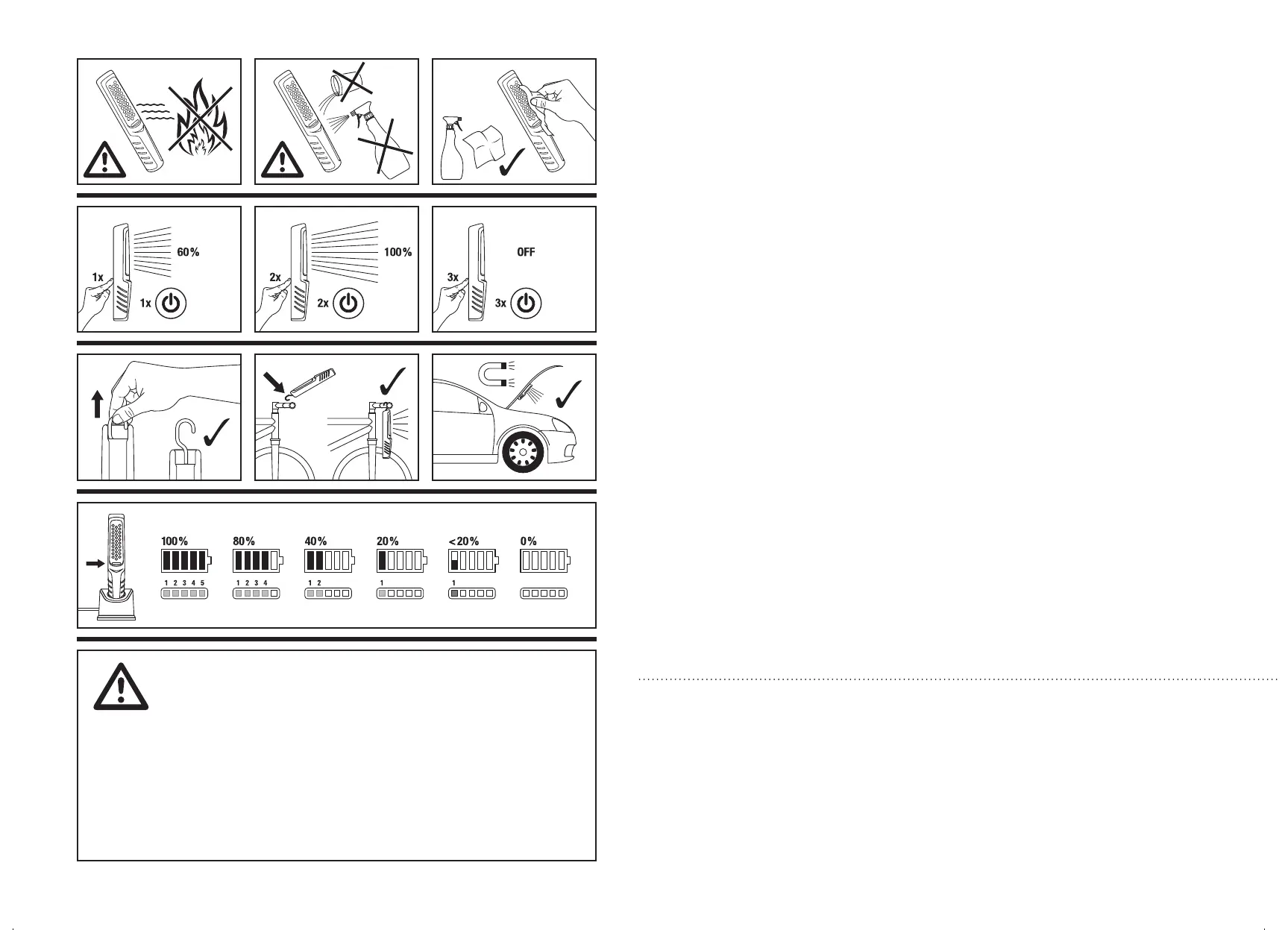 60%

1x

1x

100%

2x

2x

OFF

3x

3x

100%

1 2 3 4 5

80%

1 2 3 4

40%

1 2

20%

1

<20%

1

0%