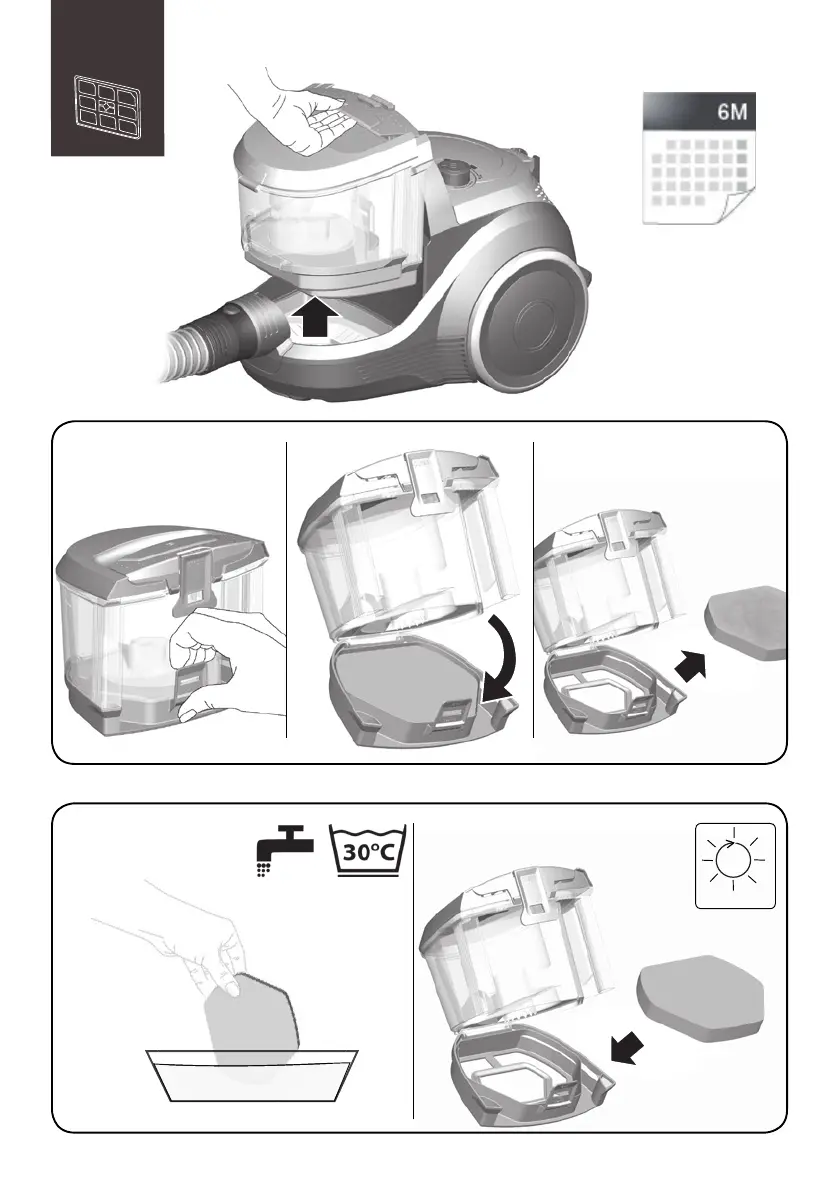 6M

30°C