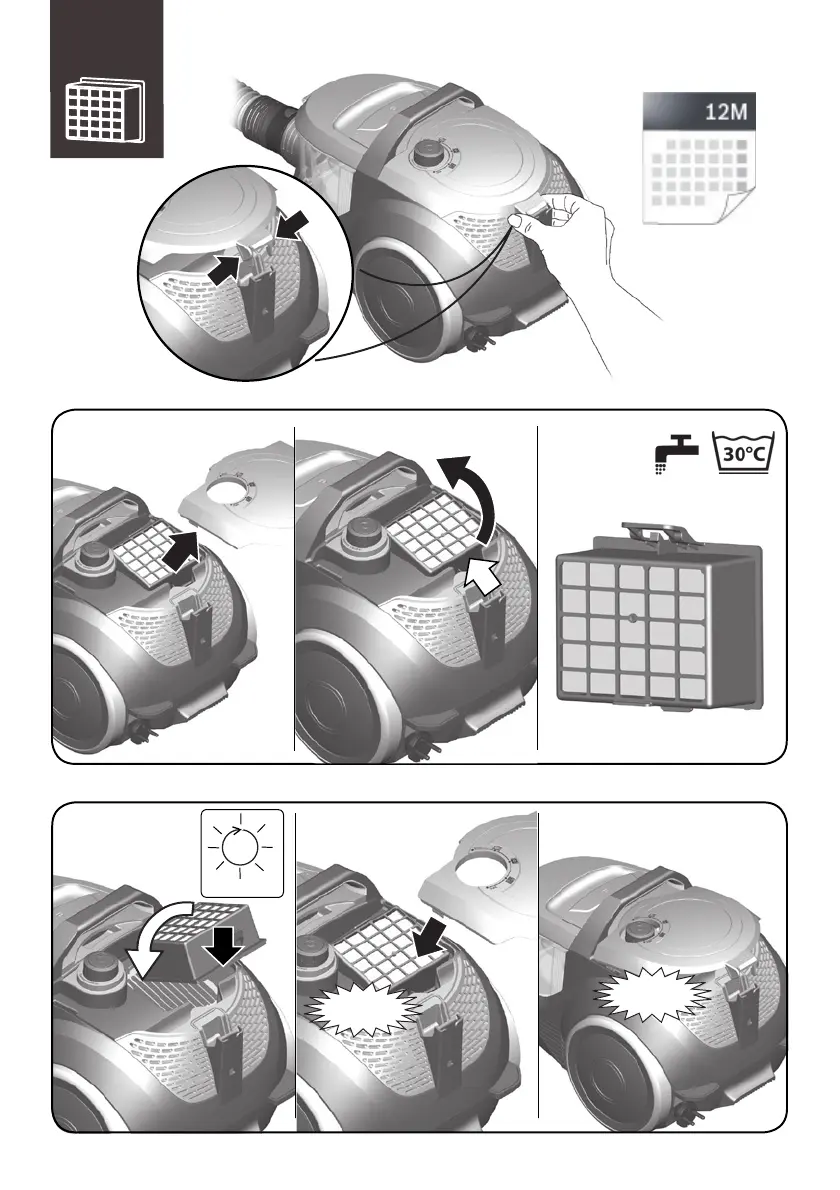 12M

30°C