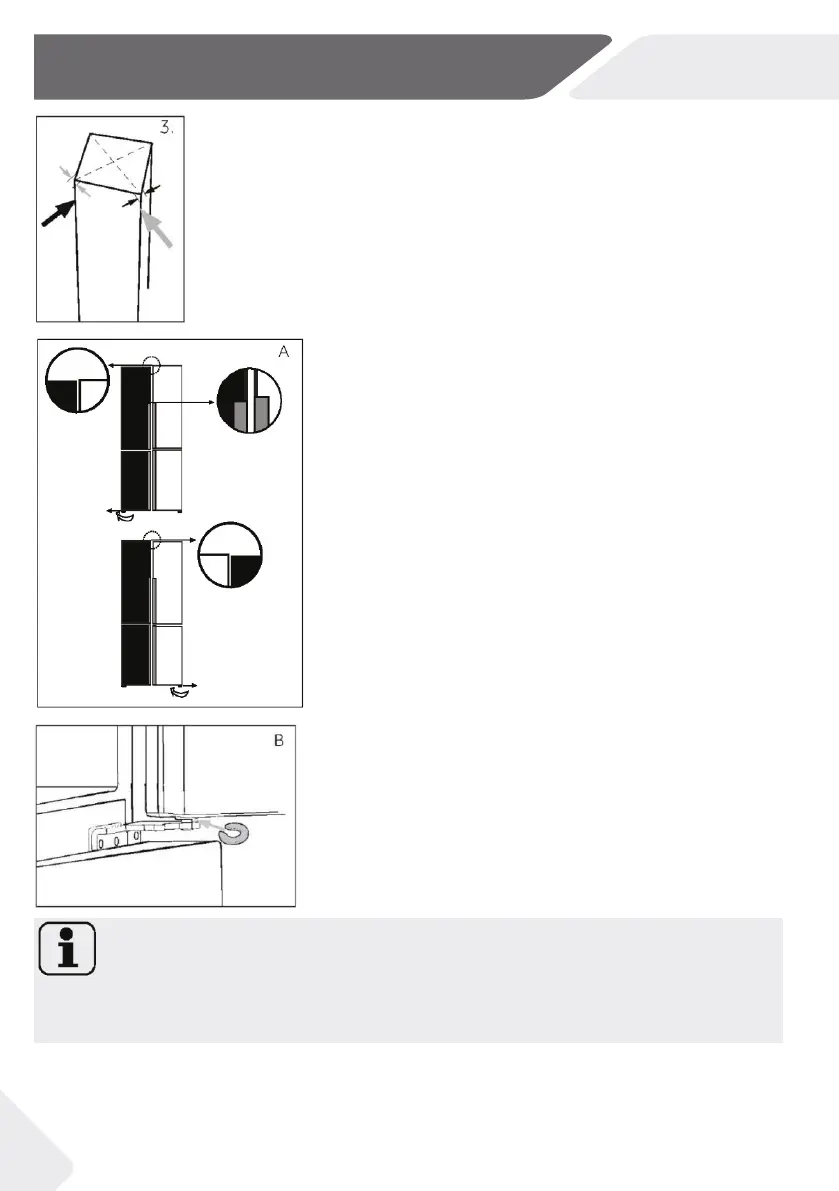 3.

A

B