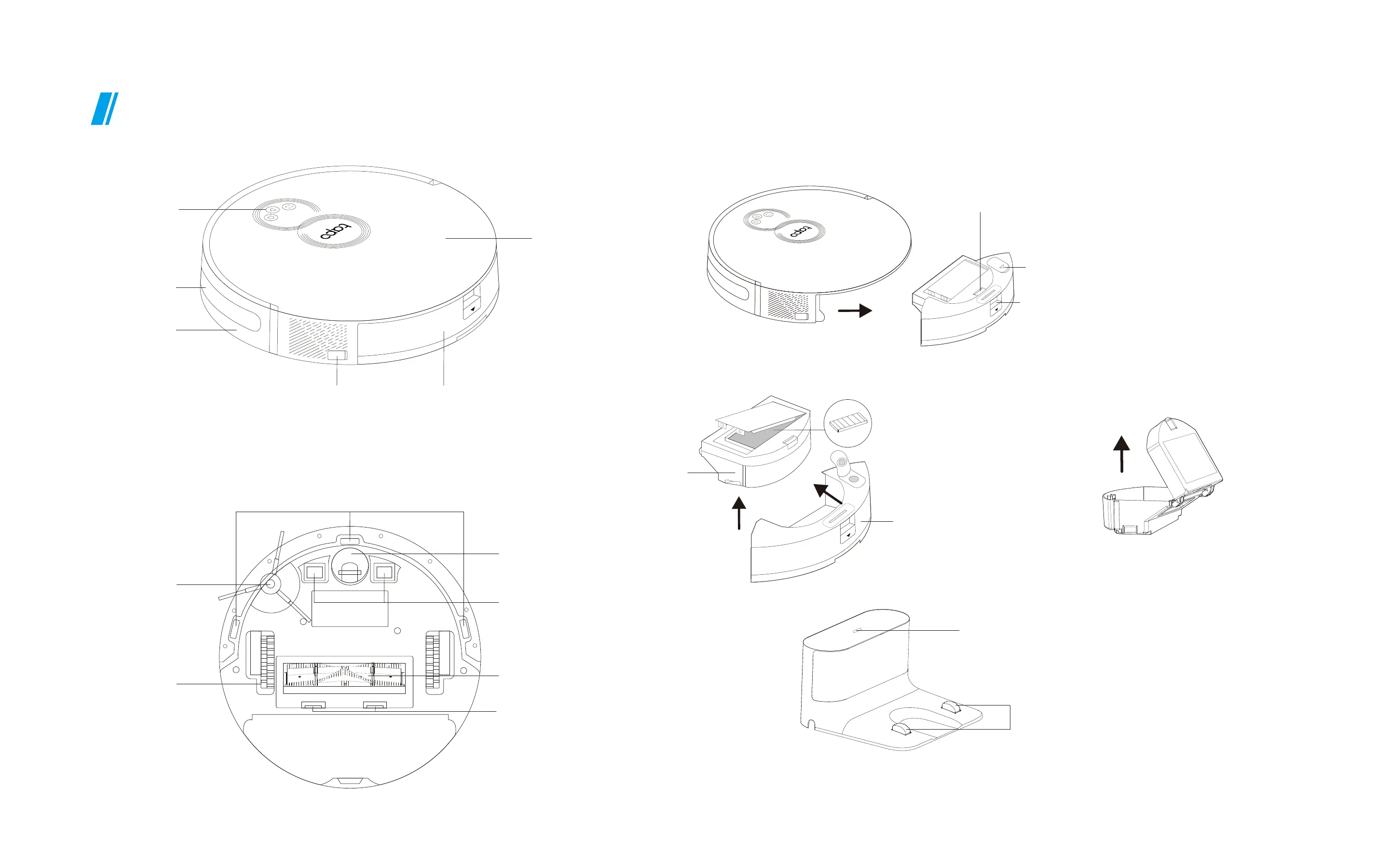 tapo

tapo