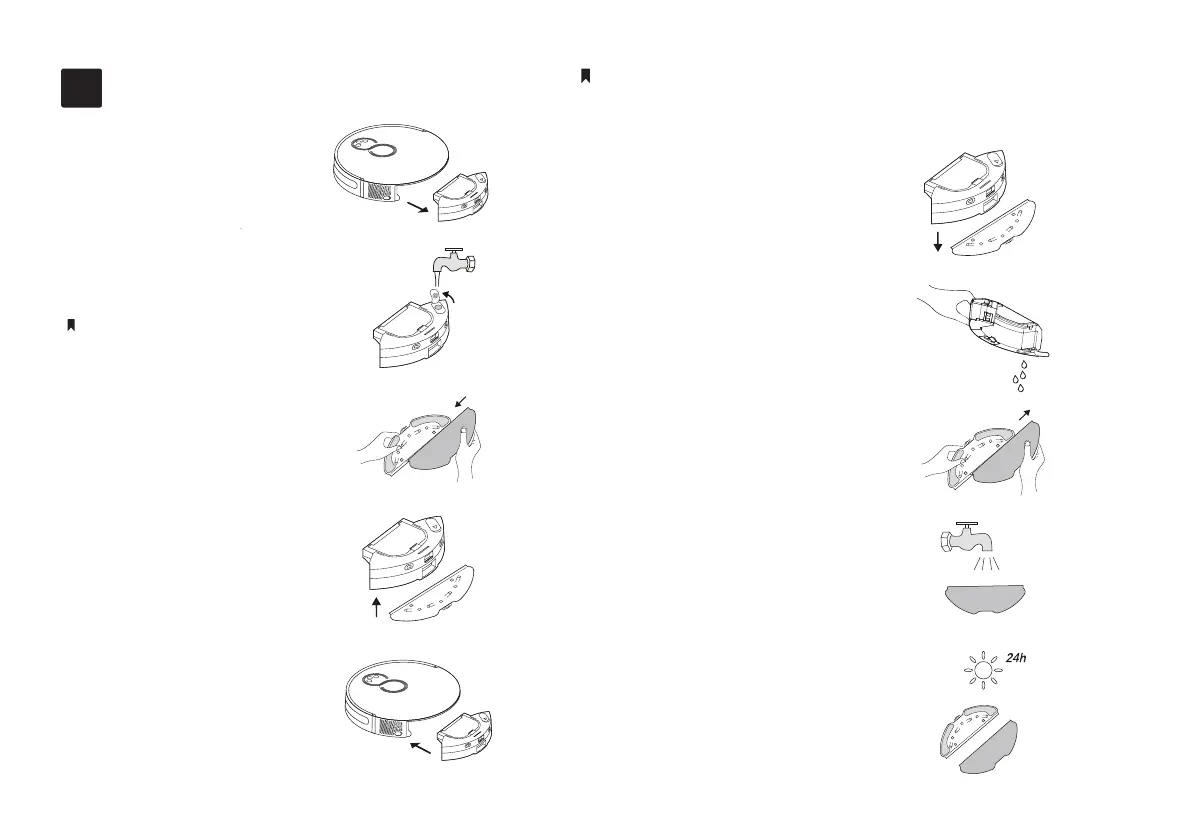 24h