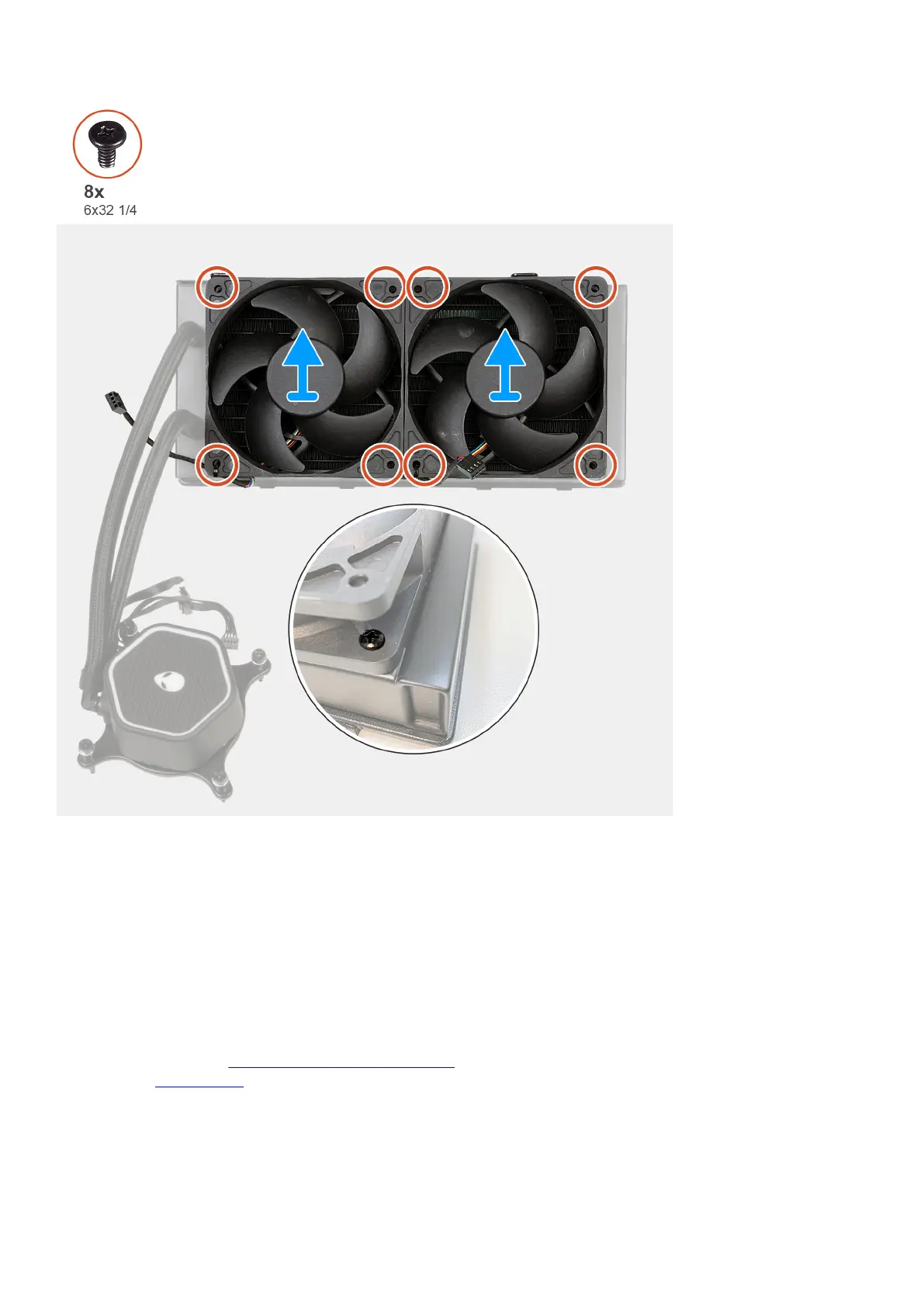 8x
6x32 1/4