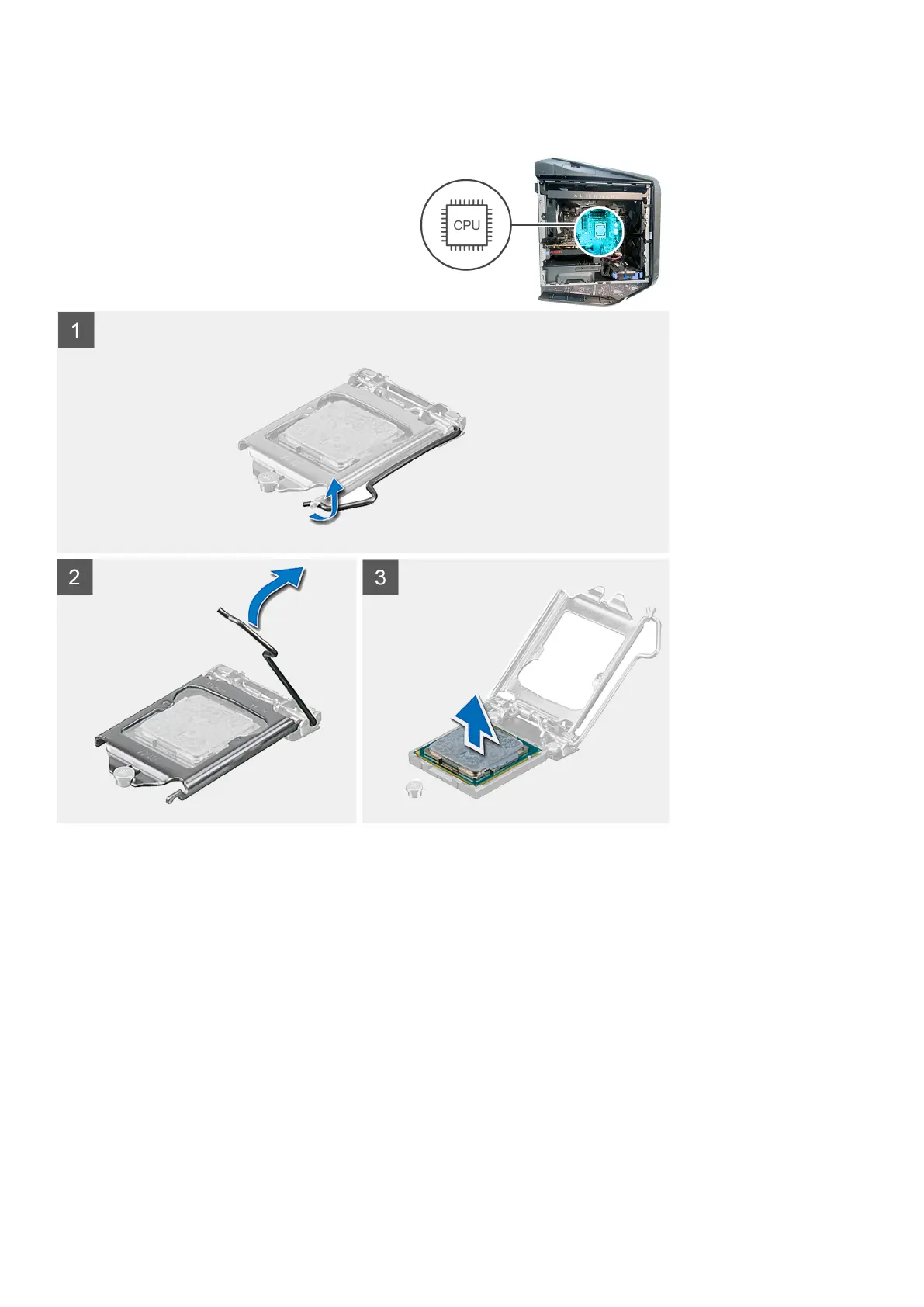 CPU

1

2

3