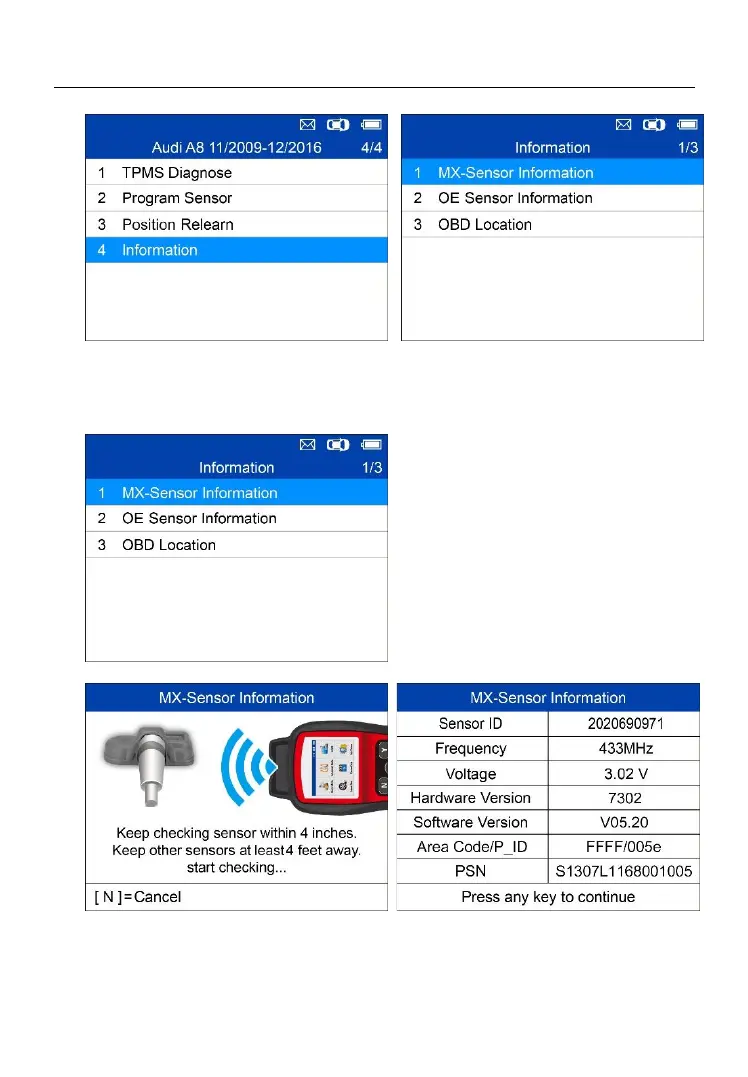 Audi A8 11/2009-12/2016 4/4

1 TPMS Diagnose
2 Program Sensor
3 Position Relearn
4 Information

Information 1/3

1 MX-Sensor Information
2 OE Sensor Information
3 OBD Location

Information 1/3

1 MX-Sensor Information
2 OE Sensor Information
3 OBD Location

MX-Sensor Information

Keep checking sensor within 4 inches. Keep other sensors at least4 feet away. start checking...

[ N ] = Cancel

MX-Sensor Information

| Sensor ID | 2020690971 |
|---|---|
| Frequency | 433MHz |
| Voltage | 3.02 V |
| Hardware Version | 7302 |
| Software Version | V05.20 |
| Area Code/P_ID | FFFF/005e |
| PSN | S1307L1168001005 |

Press any key to continue