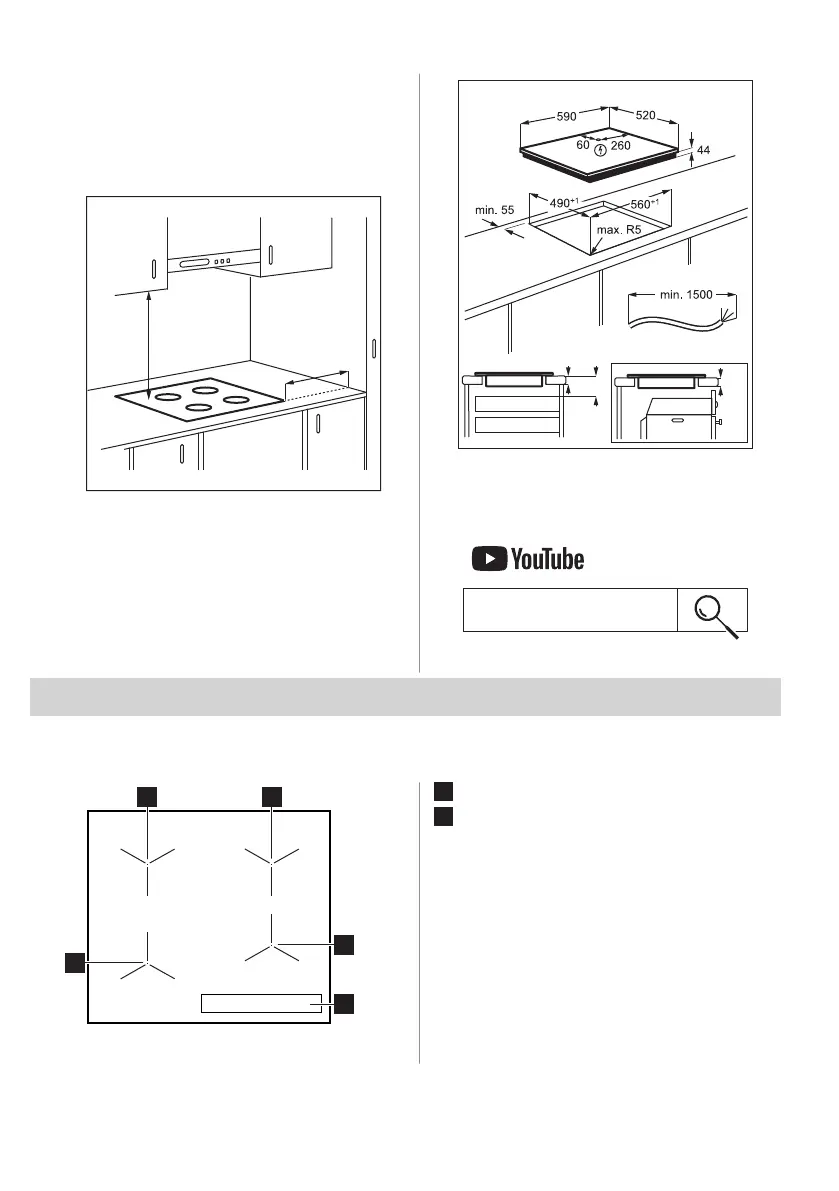 590
520
60
260
44
min. 55
$490^{+1}$
$560^{+1}$
max. R5
min. 1500

YouTube