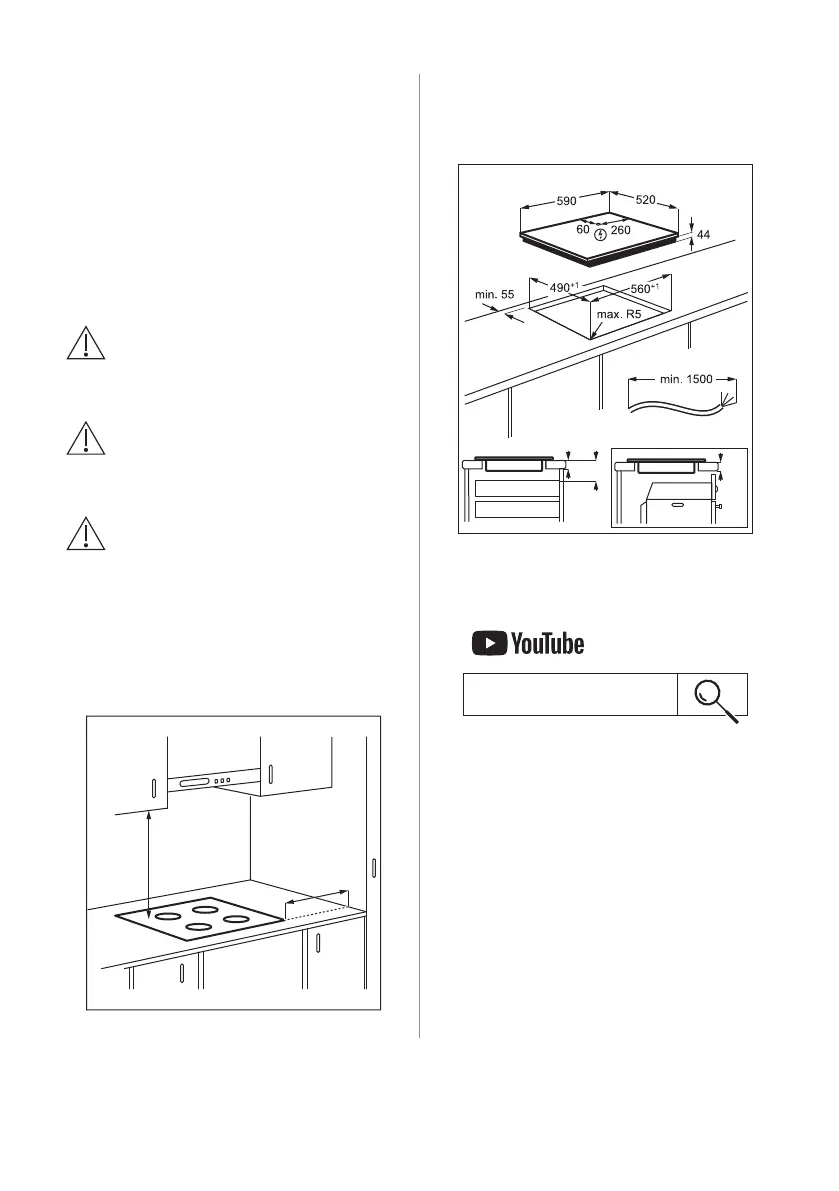 590
520
60
260
44
min. 55
$490^{+1}$
$560^{+1}$
max. R5
min. 1500

YouTube