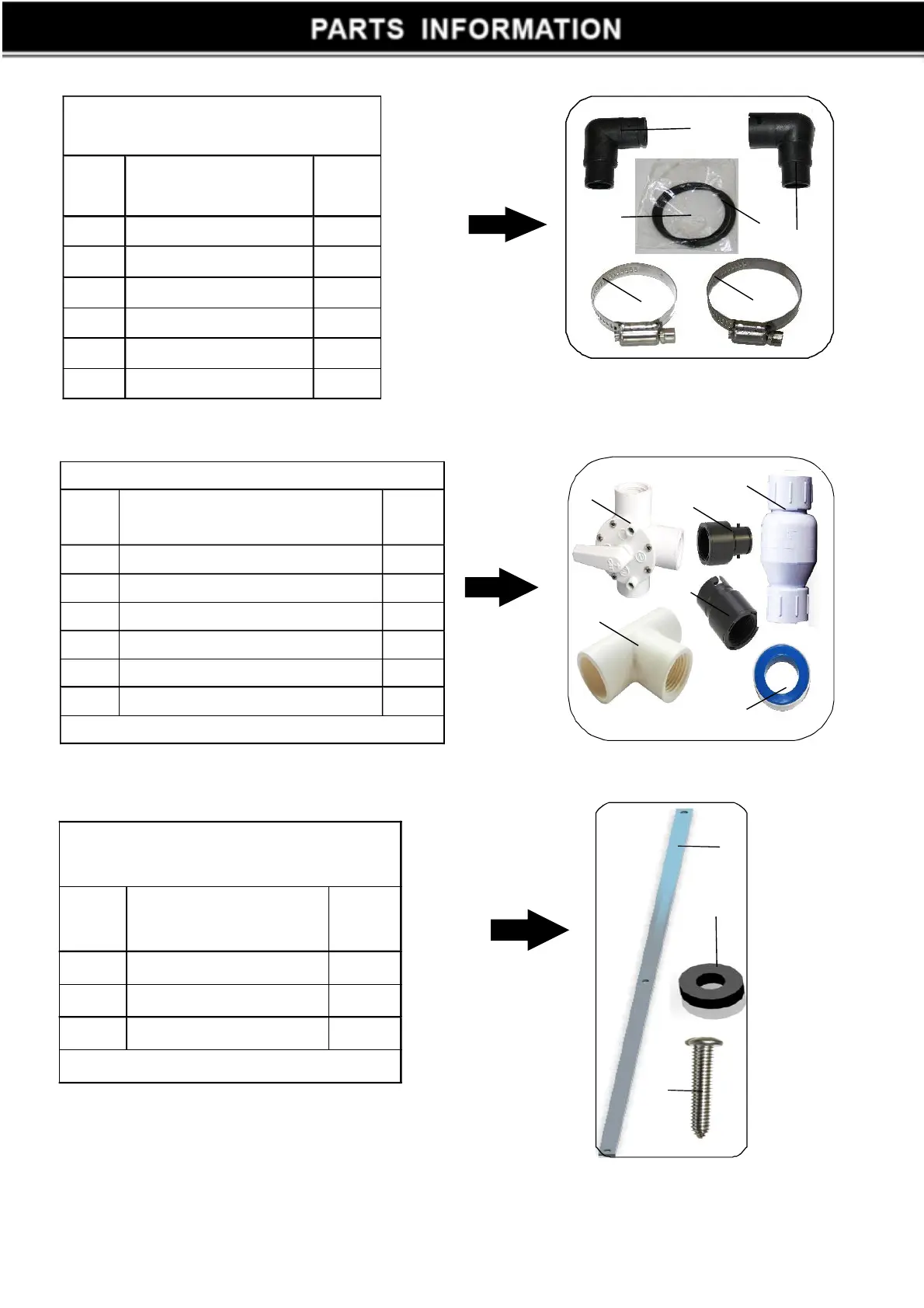 PARTS INFORMATION