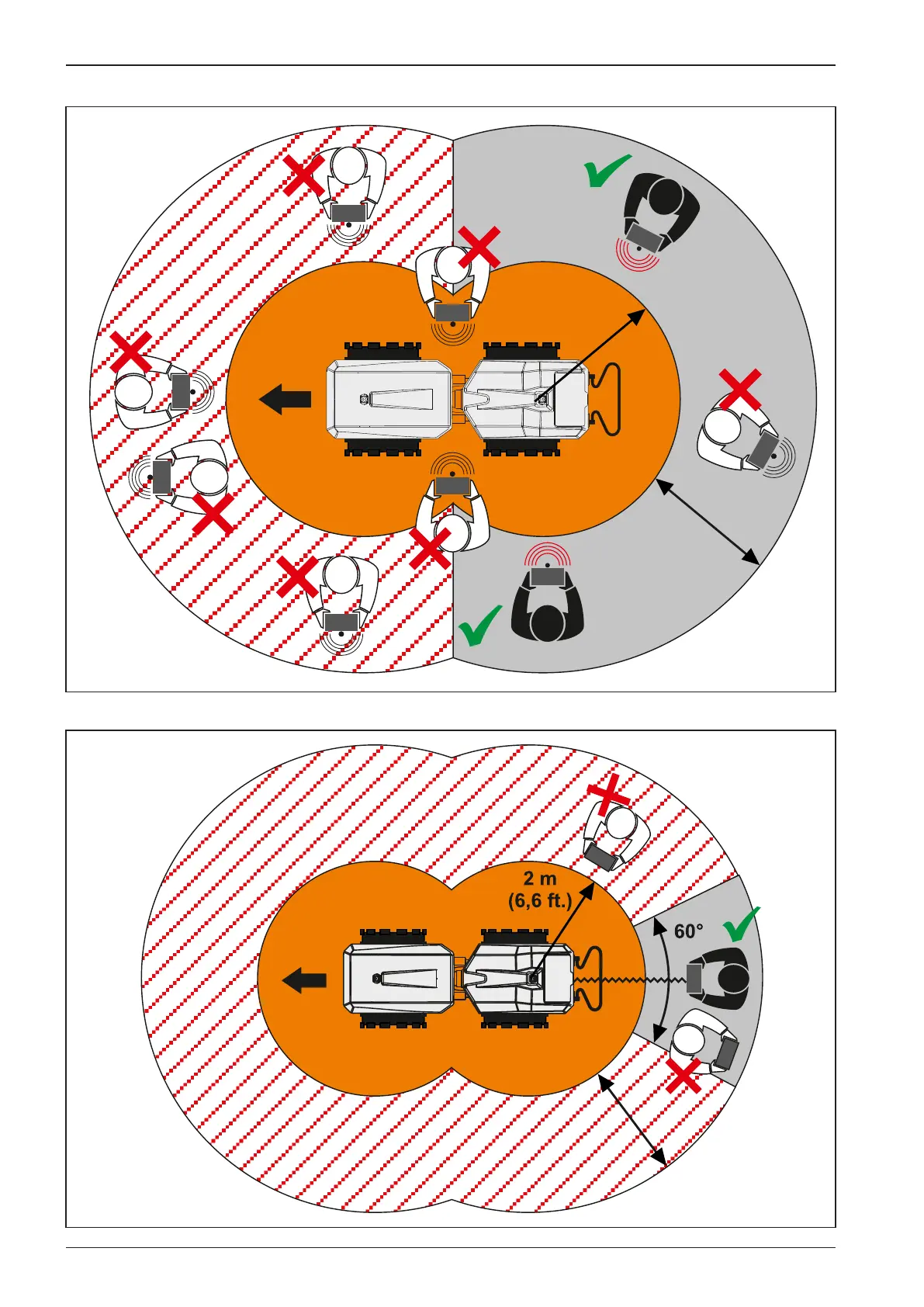 2 m
(6,6 ft.)

60°