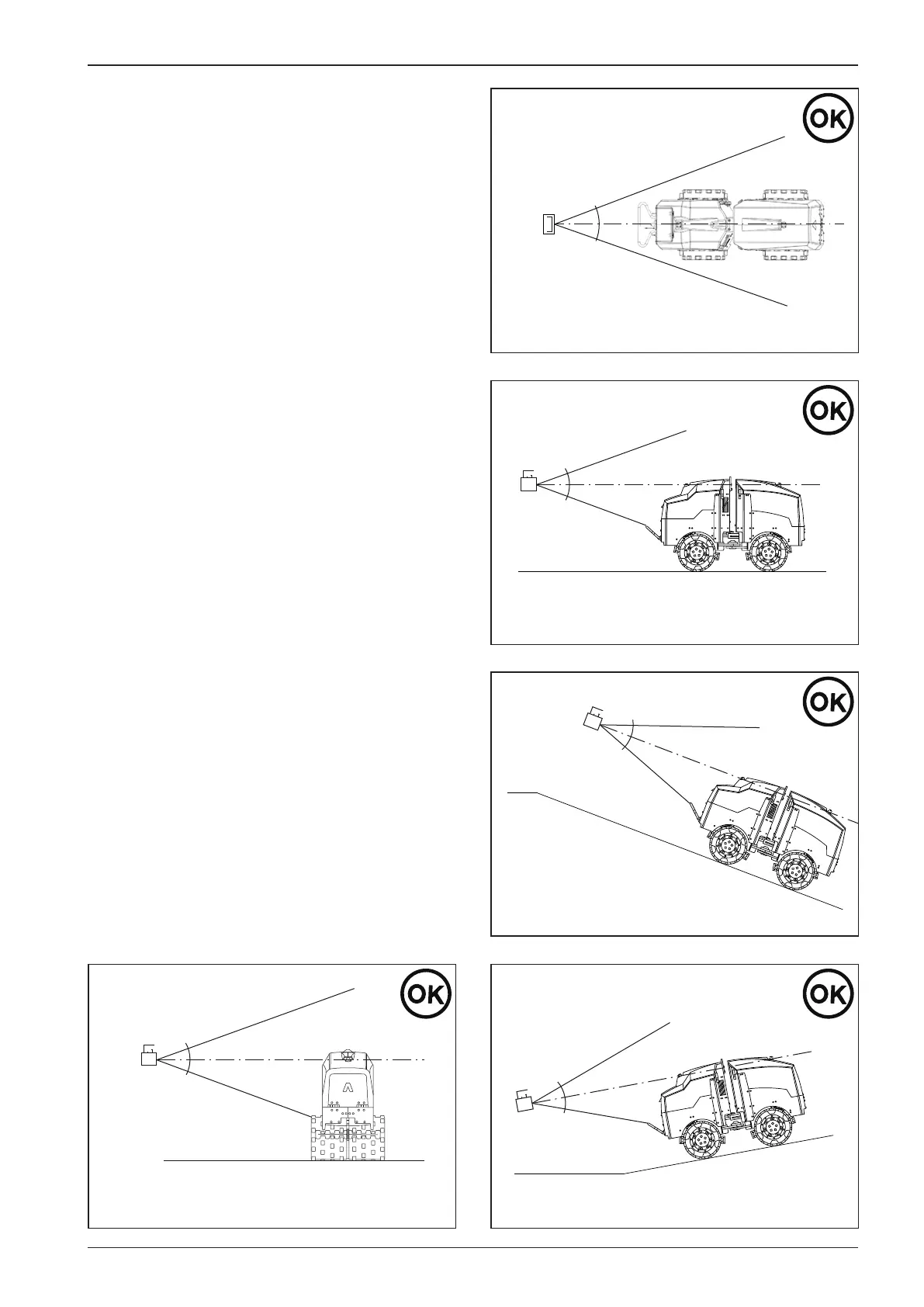 OK

OK

OK

OK

OK