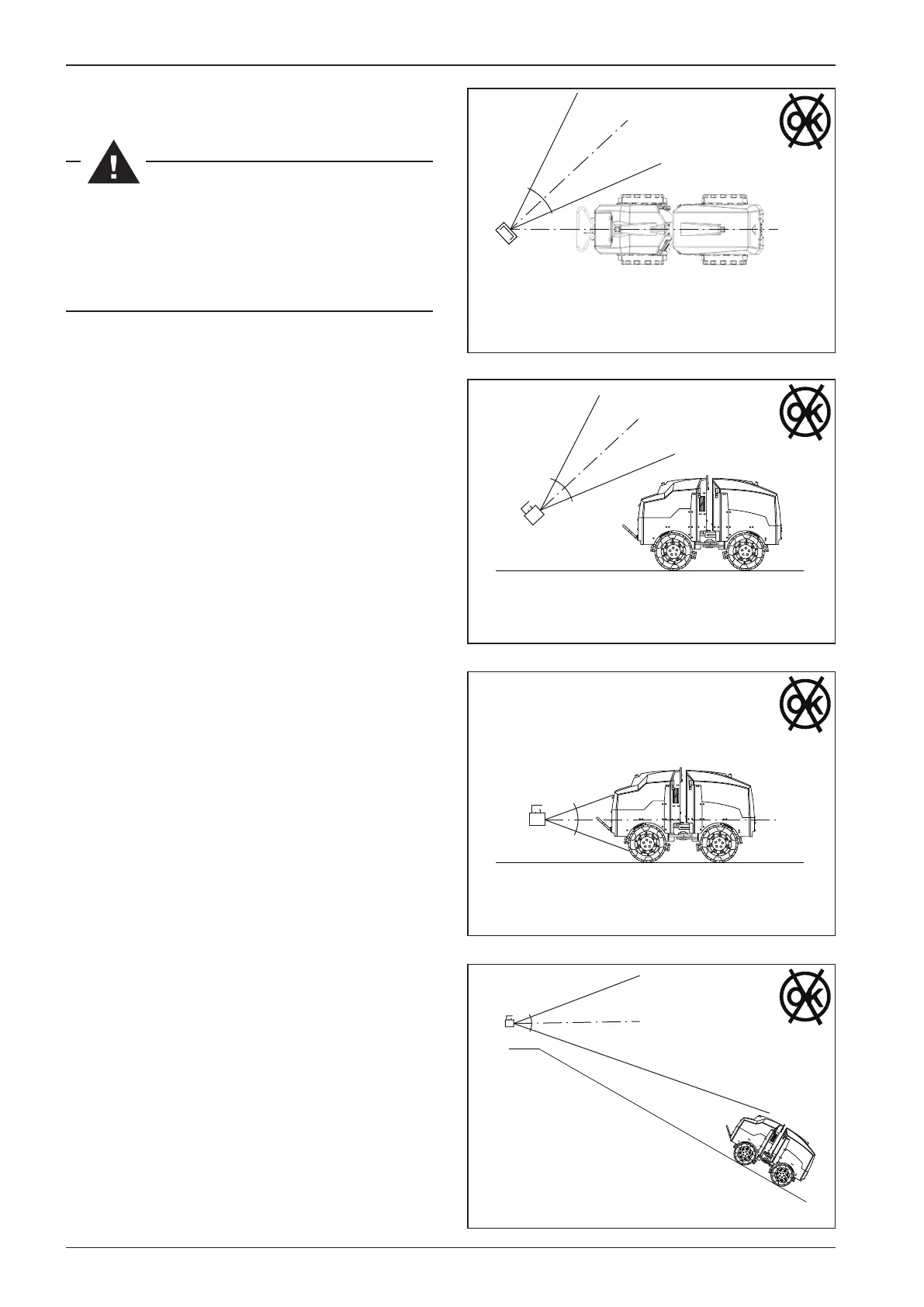 OK

OK

OK

OK