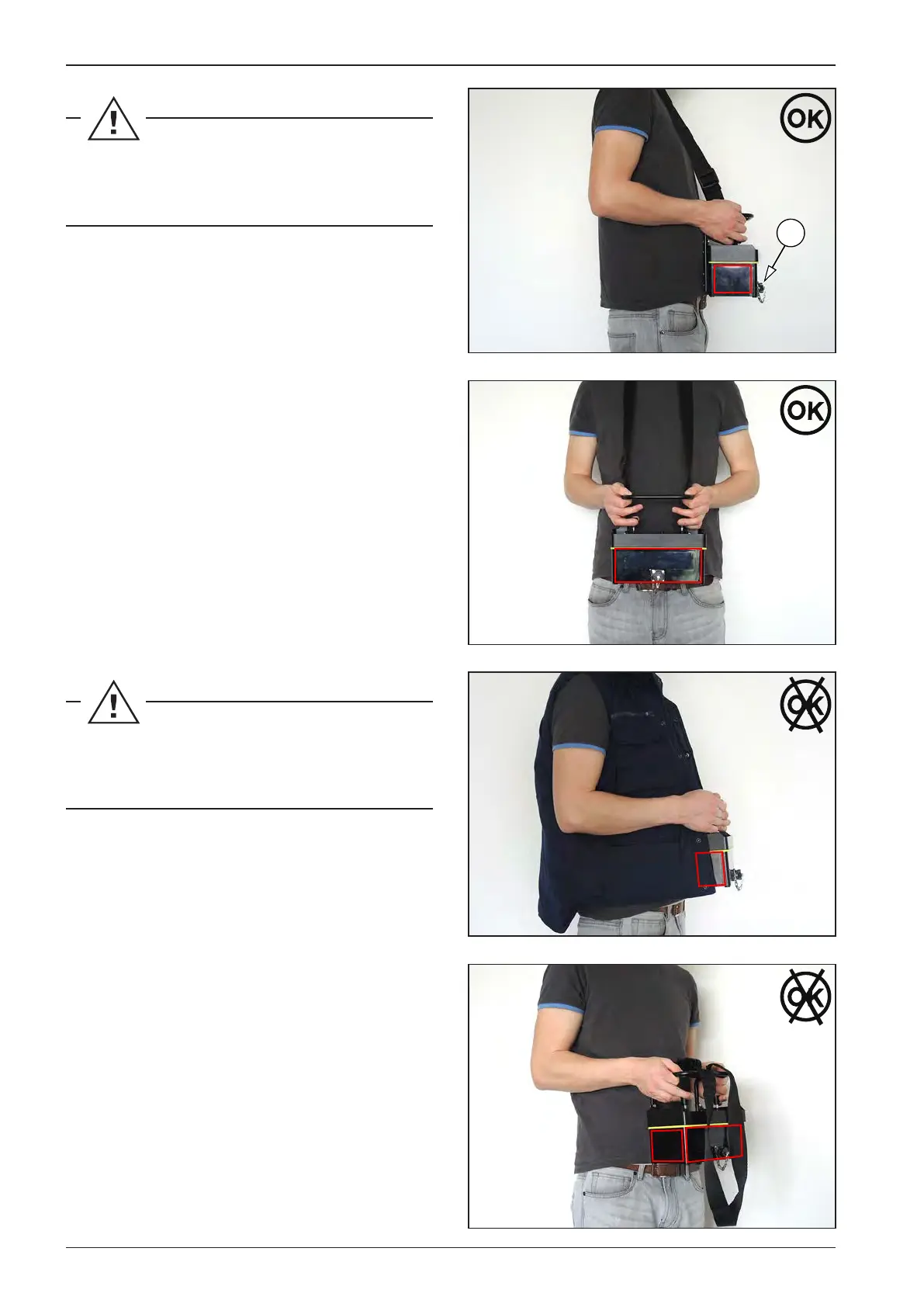 OK

OK

OK

OK