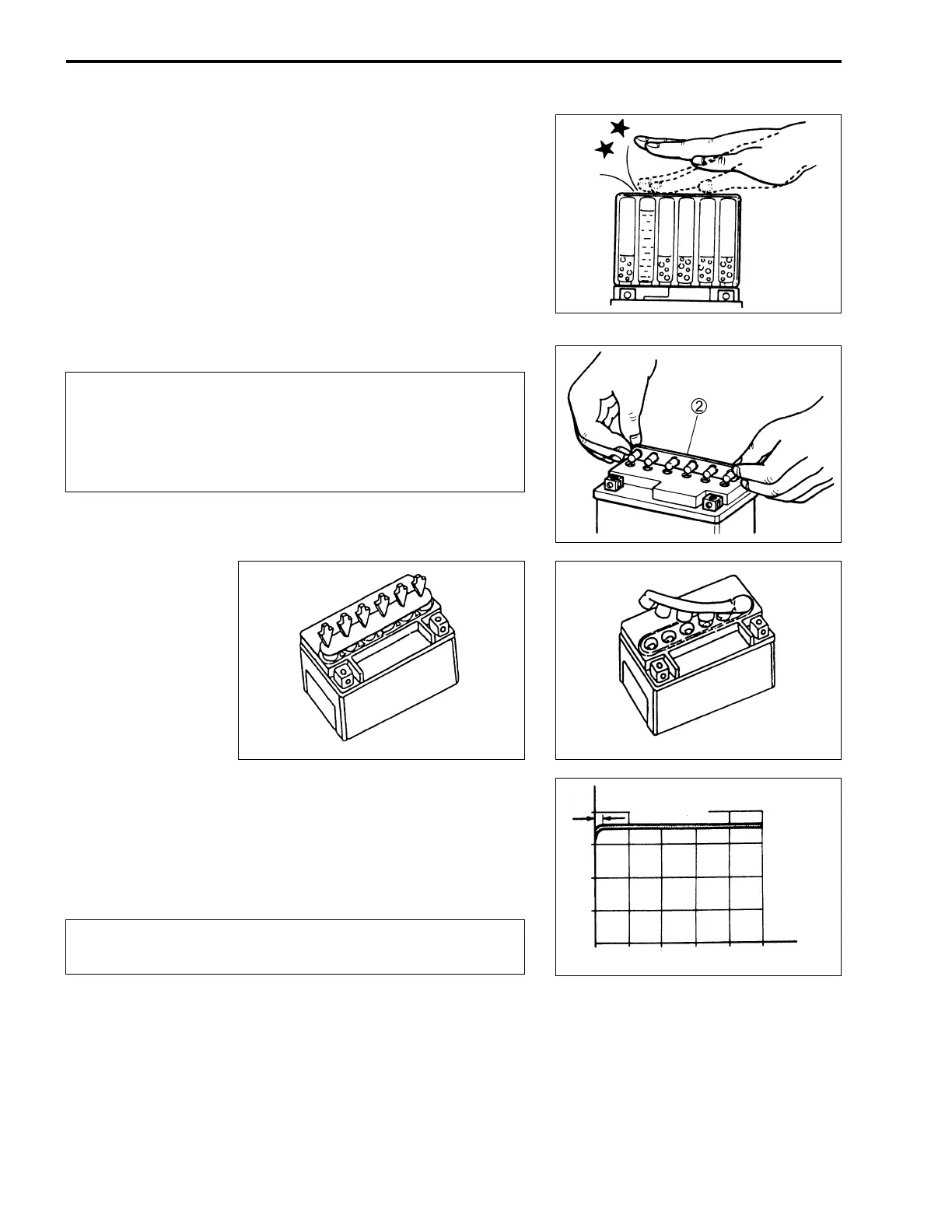 ②