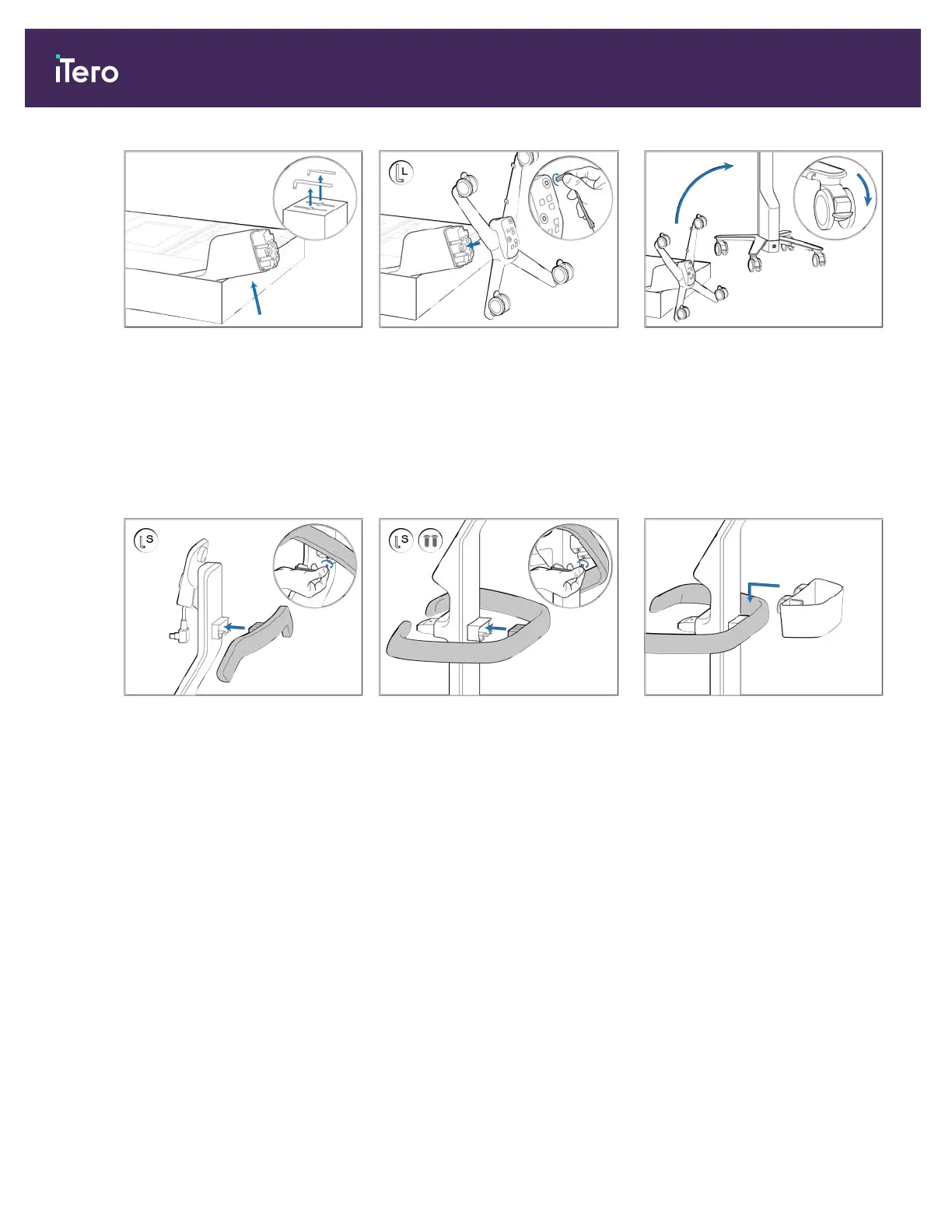 iTero

L

S

S