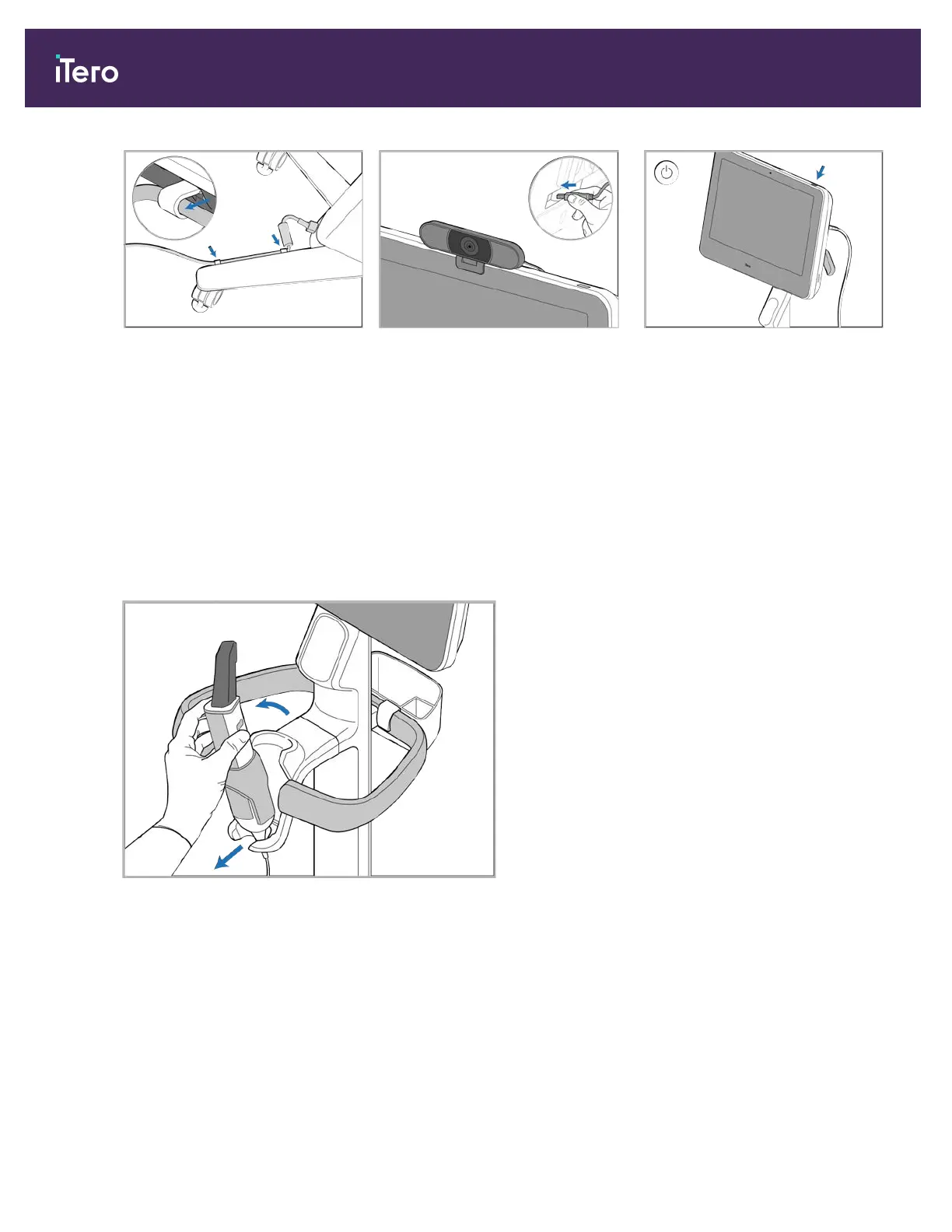 iTero