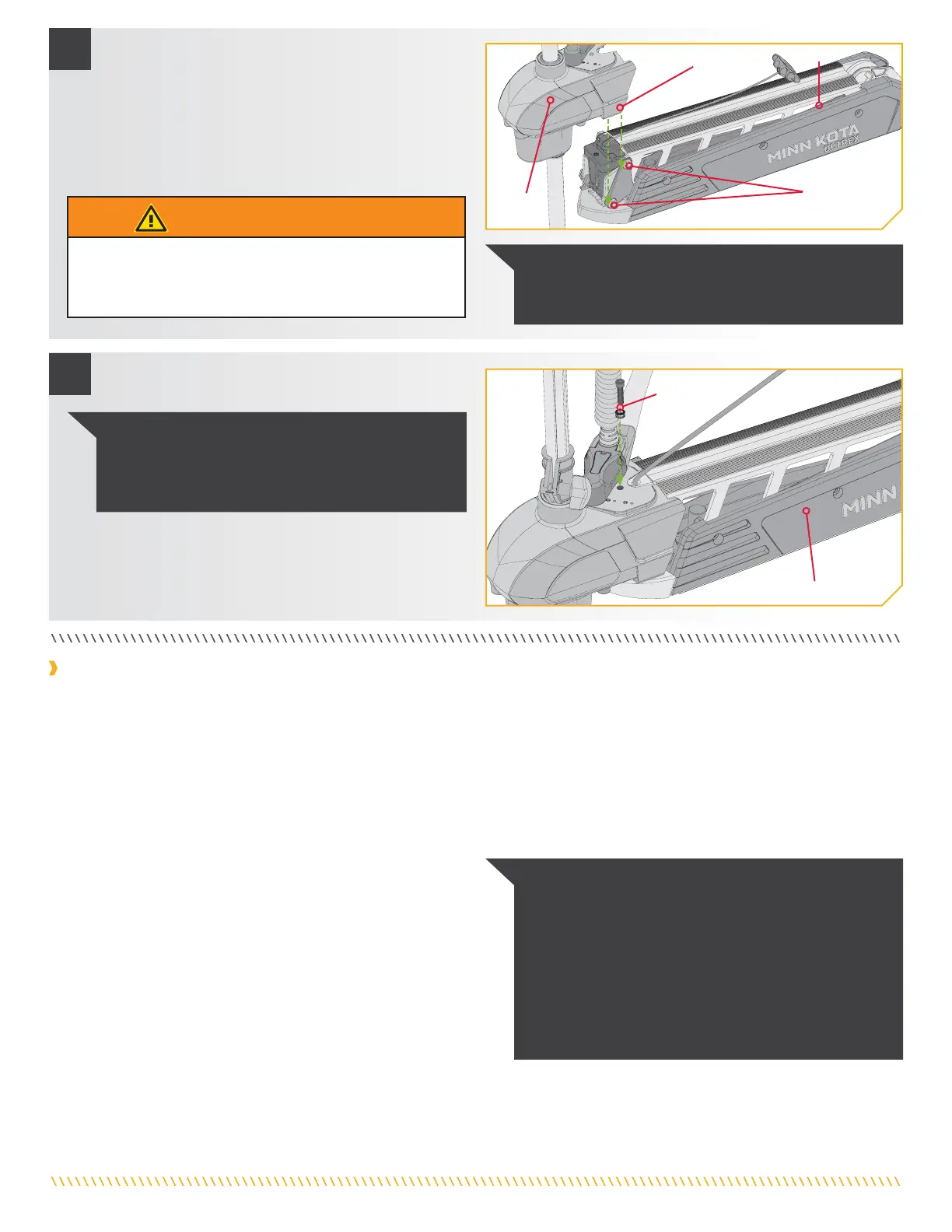 MINN KOTA
ULTREX

MINN