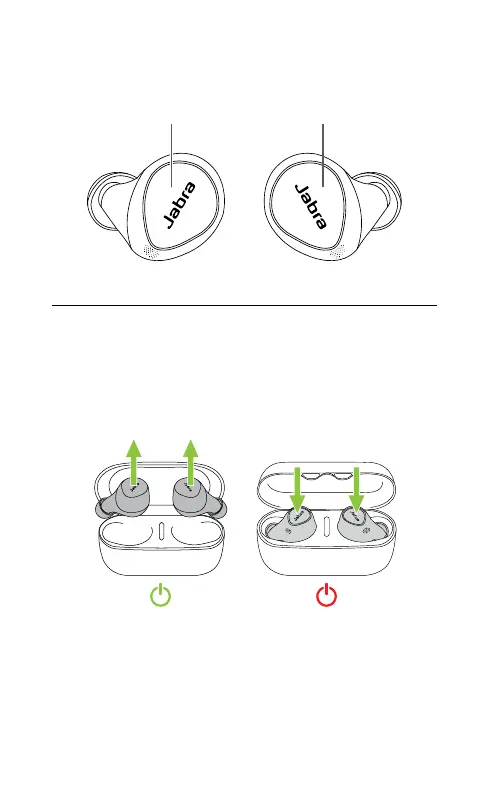 Jabra

Jabra