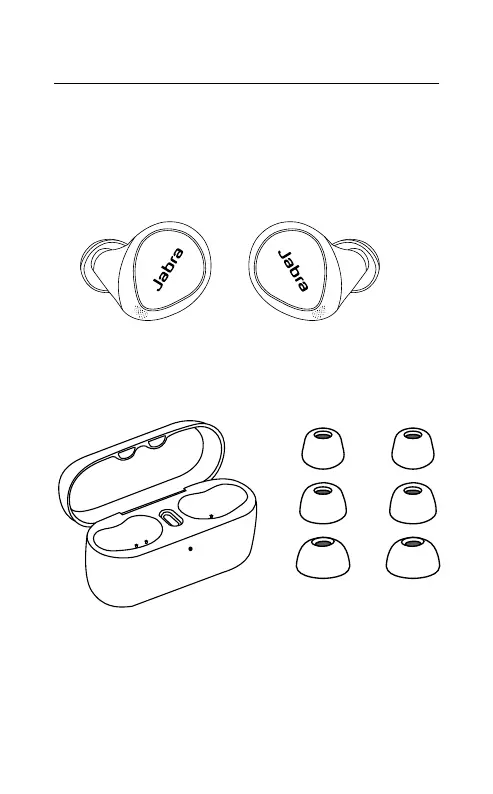 Jabra

Jabra