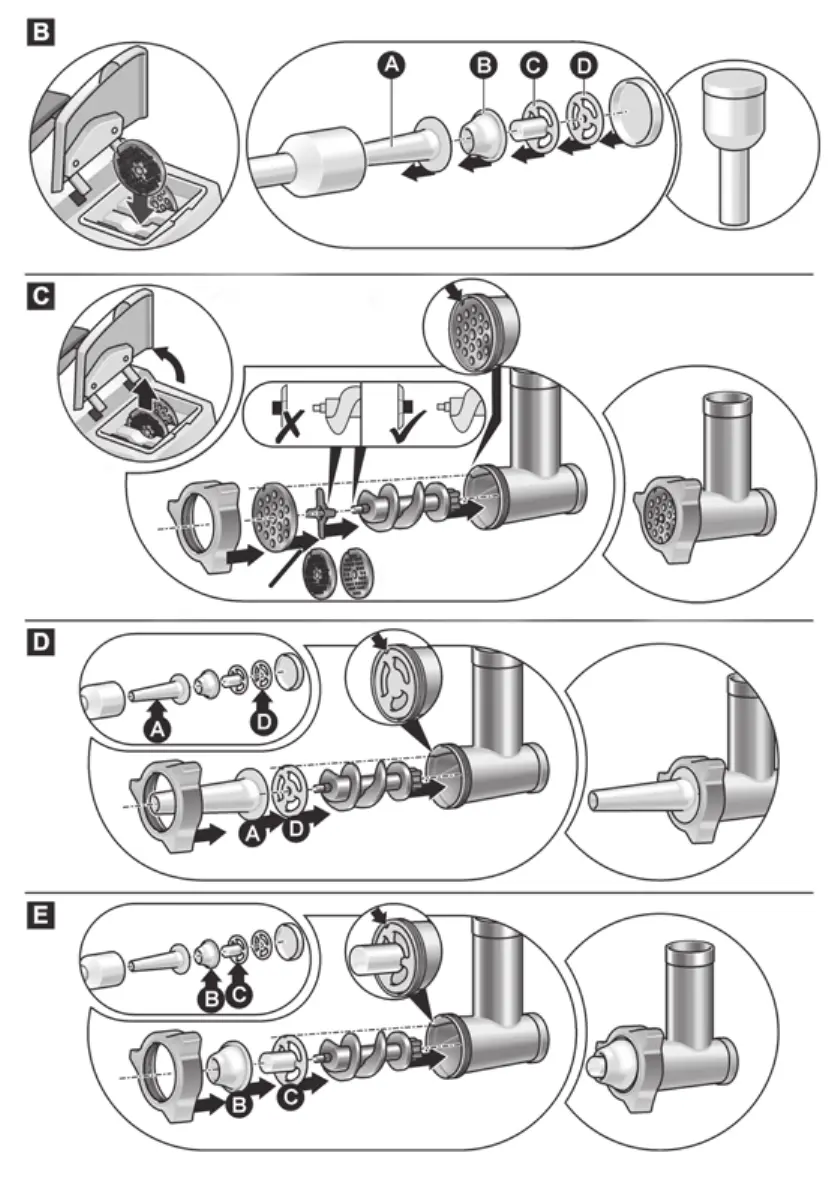 B

A B C D

C

D

A D

A D

E

B C

B C