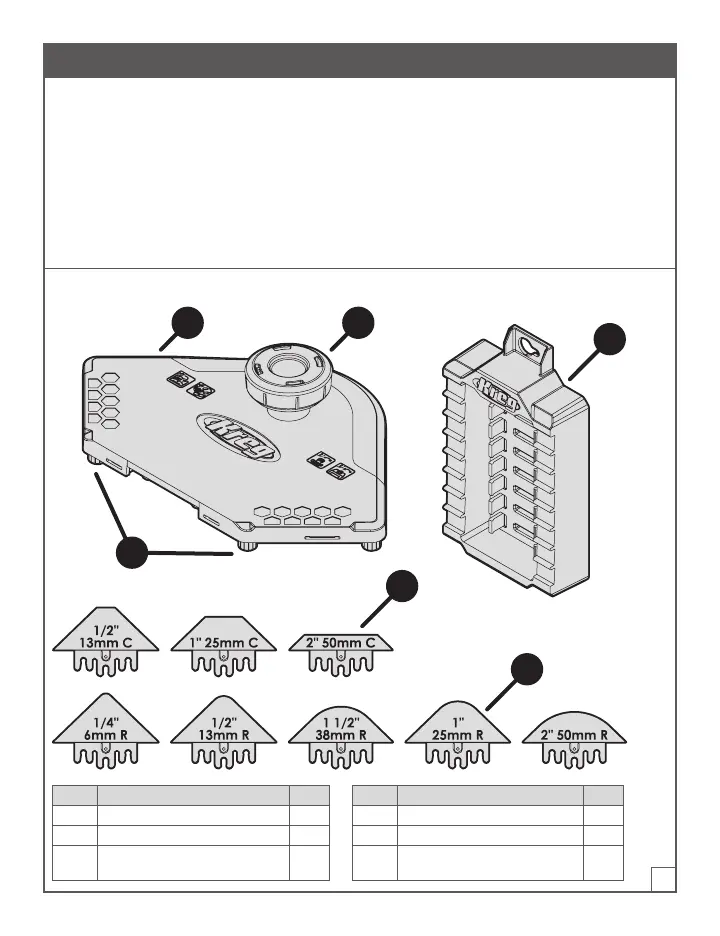 Kreg

Kreg

1/2"
13mm C

1" 25mm C

2" 50mm C

1/4"
6mm R

1/2"
13mm R

1 1/2"
38mm R

1"
25mm R

2" 50mm R