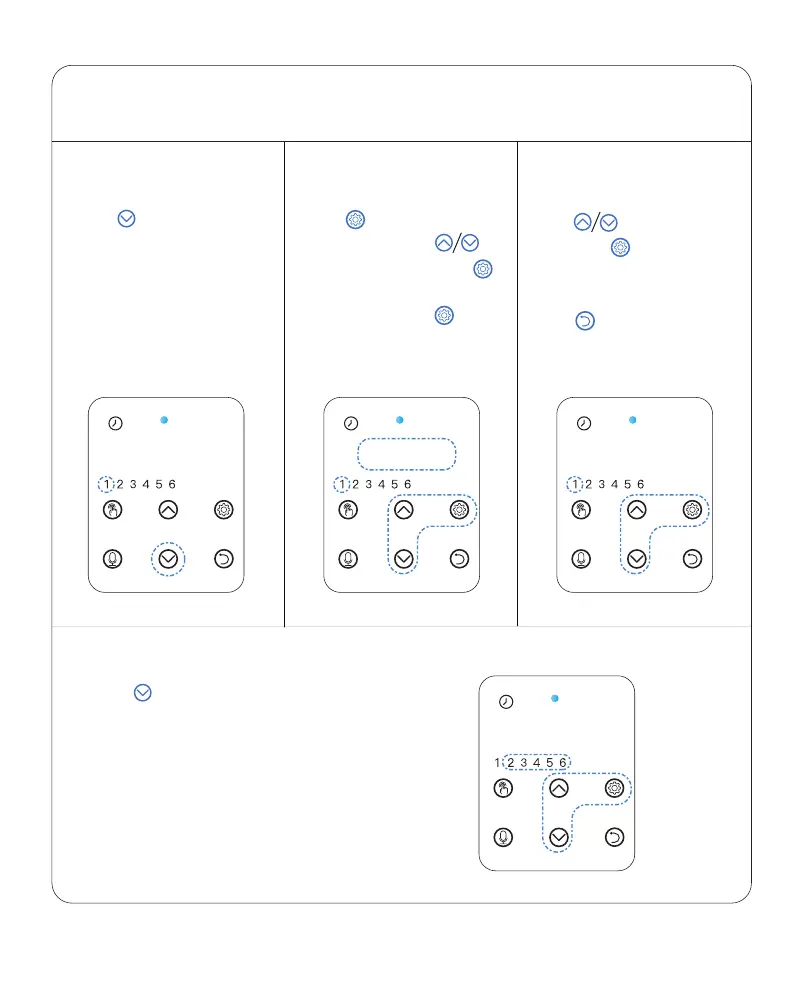 /

/

1 2 3 4 5 6

1 2 3 4 5 6

1 2 3 4 5 6

1 2 3 4 5 6