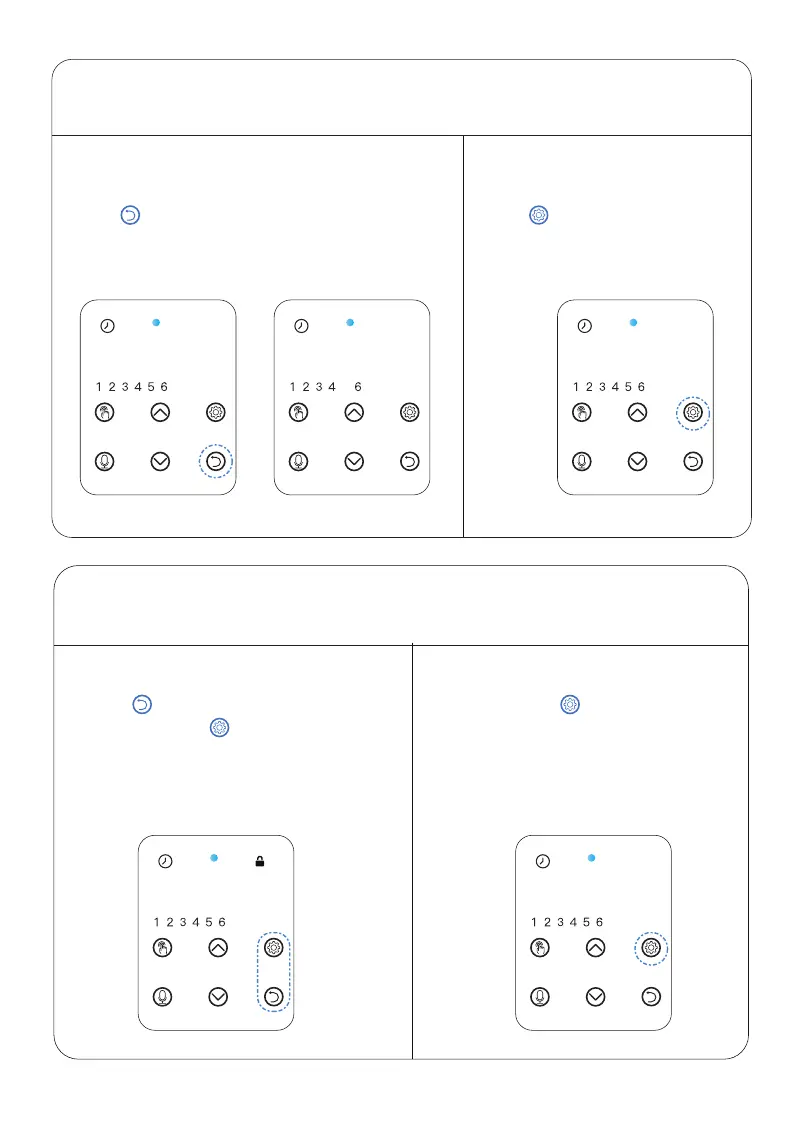 1 2 3 4 5 6

1 2 3 4 6

1 2 3 4 5 6

1 2 3 4 5 6

1 2 3 4 5 6